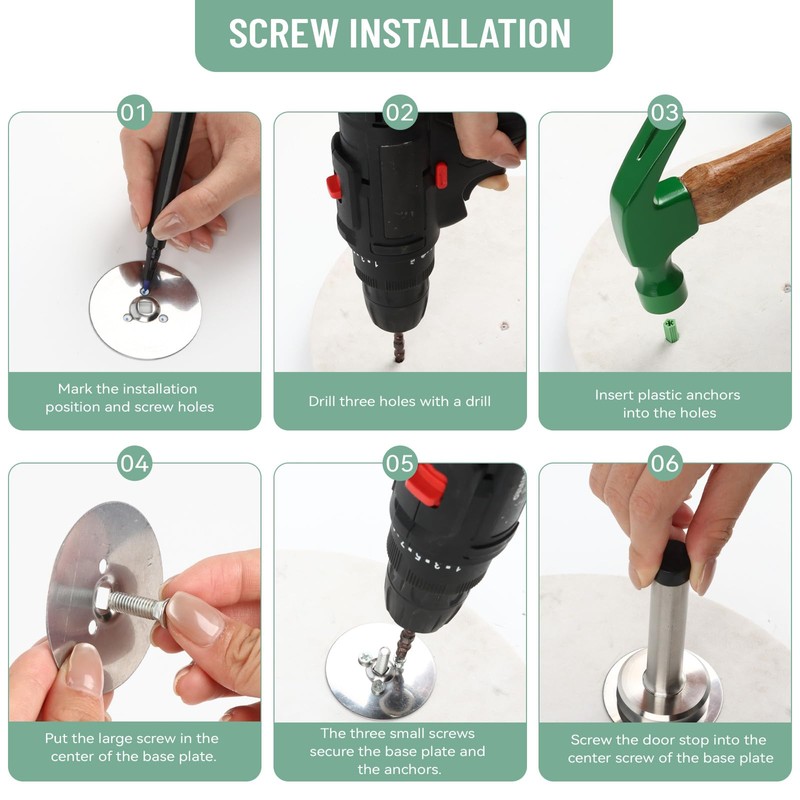 SCREW INSTALLATION

01

Mark the installation position and screw holes

02

Drill three holes with a drill

03

Insert plastic anchors into the holes

04

Put the large screw in the center of the base plate.

05

The three small screws secure the base plate and the anchors.

06

Screw the door stop into the center screw of the base plate