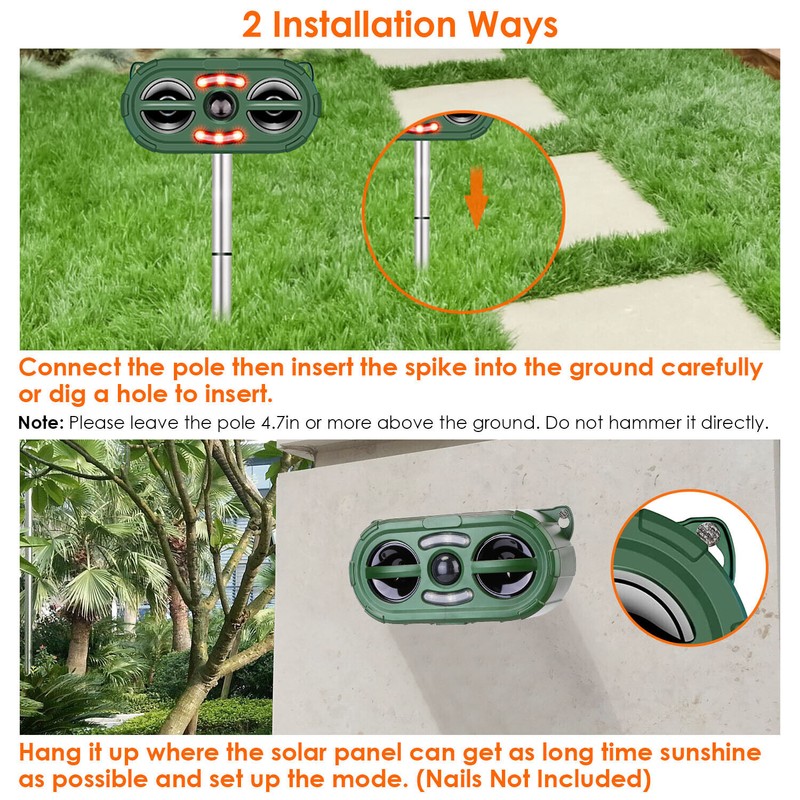 2 Installation Ways

Connect the pole then insert the spike into the ground carefully or dig a hole to insert.

Note: Please leave the pole 4.7in or more above the ground. Do not hammer it directly.

Hang it up where the solar panel can get as long time sunshine as possible and set up the mode. (Nails Not Included)