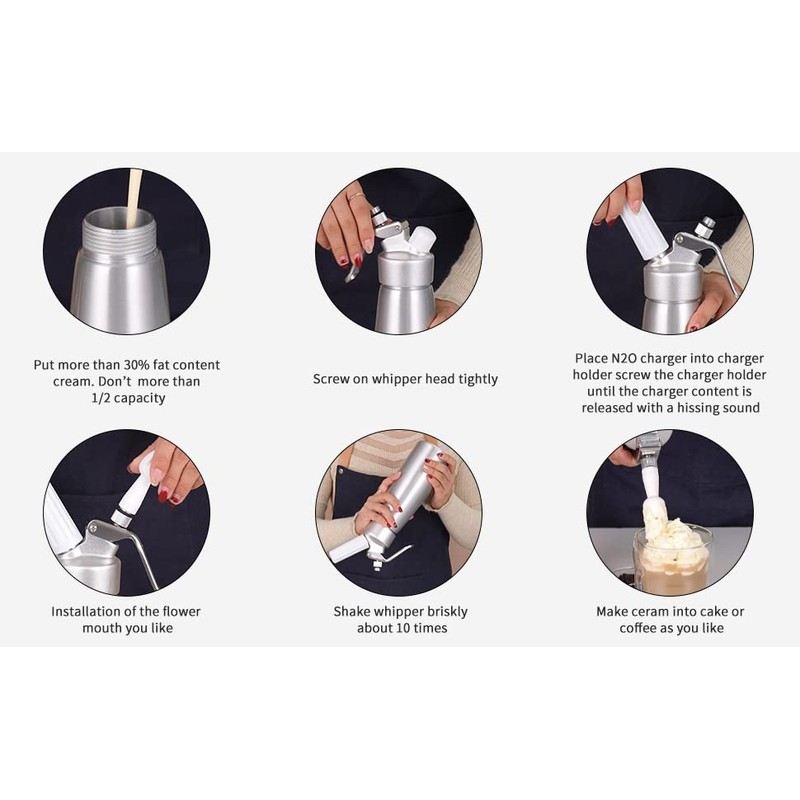 Put more than 30% fat content cream. Don't  more than 1/2 capacity

Screw on whipper head tightly

Place N2O charger into charger holder screw the charger holder until the charger content is released with a hissing sound

Installation of the flower mouth you like

Shake whipper briskly about 10 times

Make ceram into cake or coffee as you like