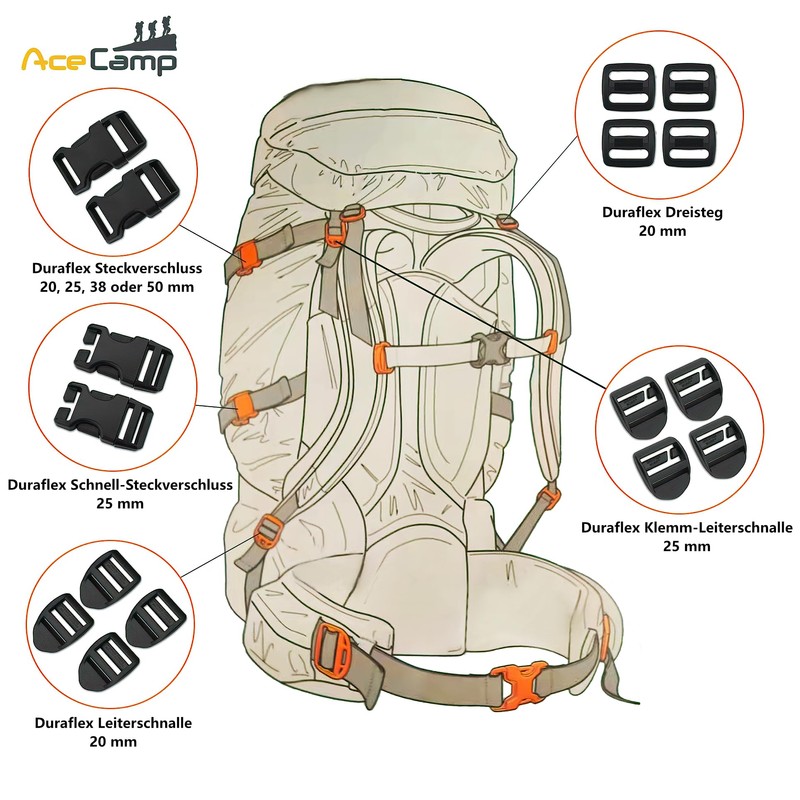 AceCamp

Duraflex Steckverschluss
20, 25, 38 oder 50 mm

Duraflex Schnell-Steckverschluss
25 mm

Duraflex Leiterschnalle
20 mm

Duraflex Dreisteg
20 mm

Duraflex Klemm-Leiterschnalle
25 mm