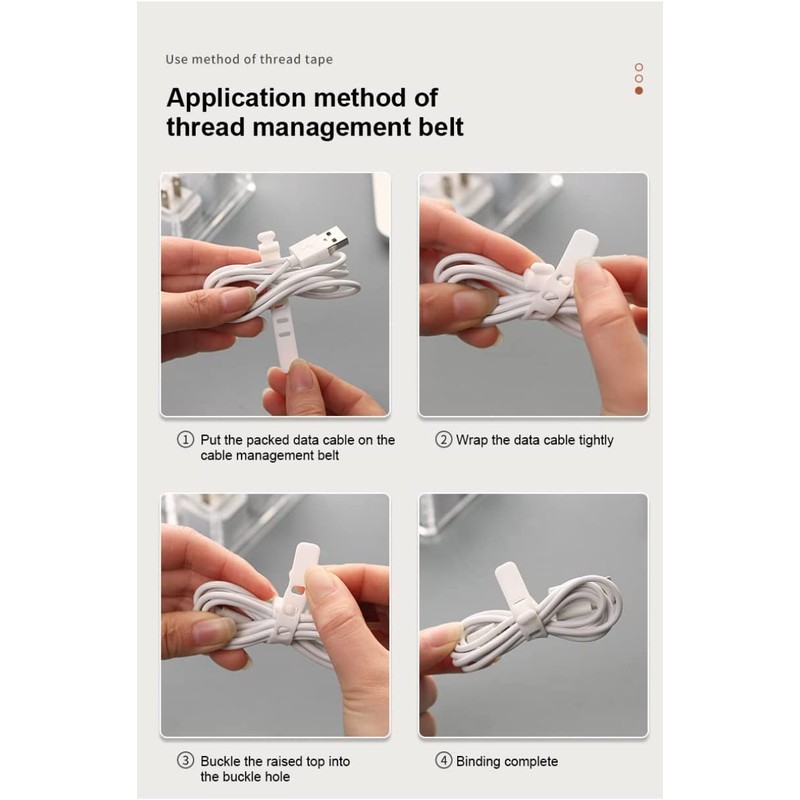 Use method of thread tape

Application method of thread management belt

① Put the packed data cable on the cable management belt

② Wrap the data cable tightly

③ Buckle the raised top into the buckle hole

④ Binding complete