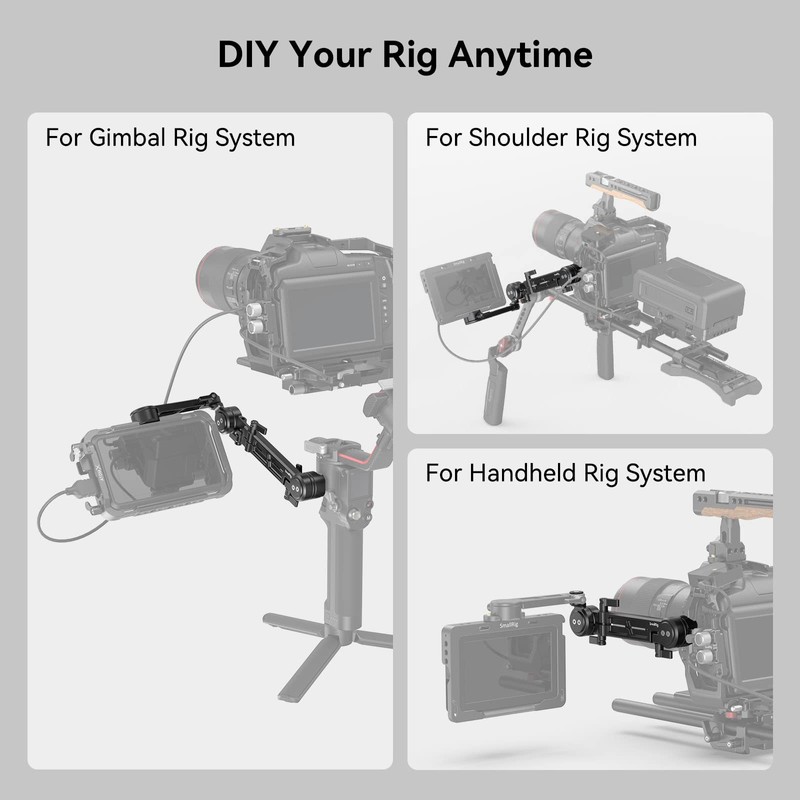 DIY Your Rig Anytime

For Gimbal Rig System

For Shoulder Rig System

For Handheld Rig System

SmallRig