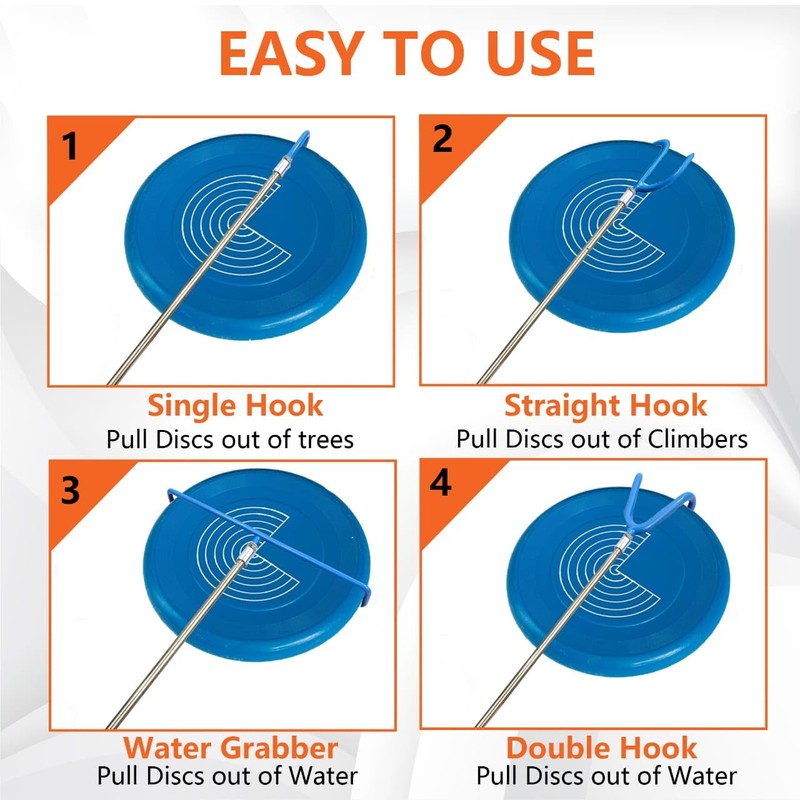 EASY TO USE

1

Single Hook
Pull Discs out of trees

2

Straight Hook
Pull Discs out of Climbers

3

Water Grabber
Pull Discs out of Water

4

Double Hook
Pull Discs out of Water