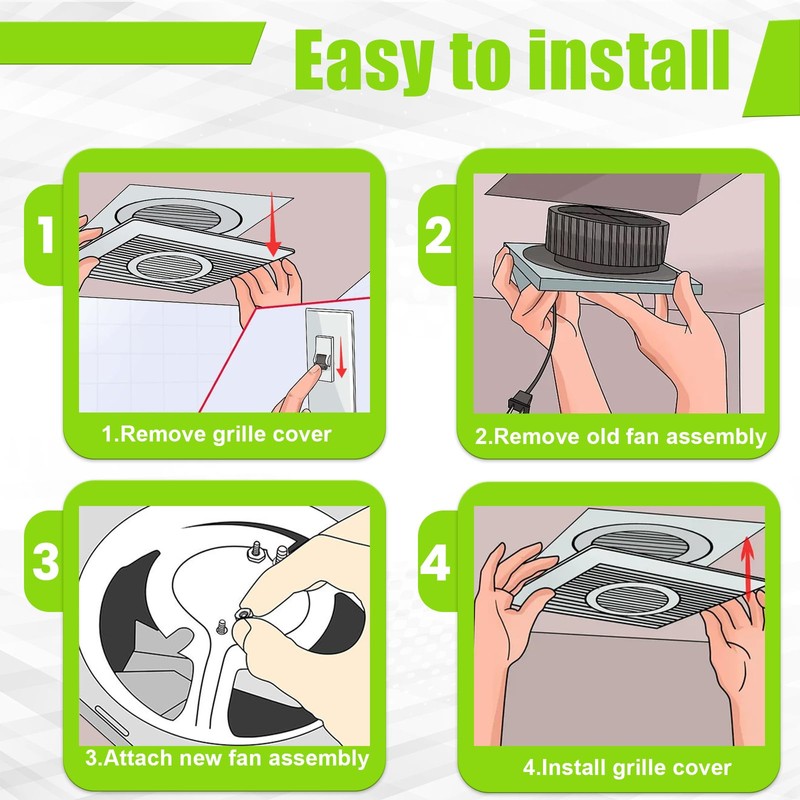 Easy to install

1

1.Remove grille cover

2

2.Remove old fan assembly

3

3.Attach new fan assembly

4

4.Install grille cover