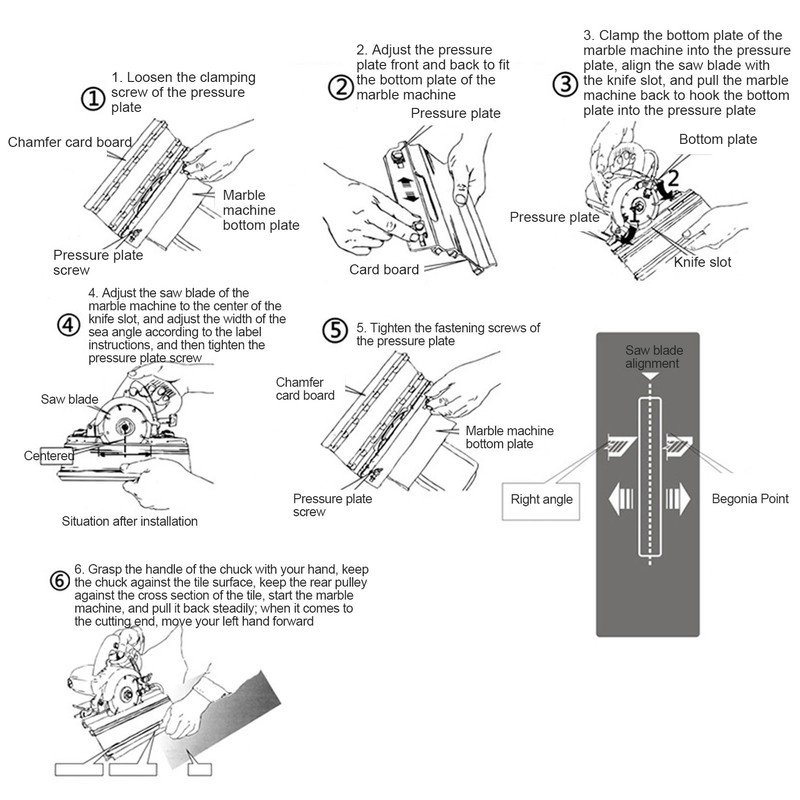 ① 1. Loosen the clamping screw of the pressure plate

Chamfer card board

Marble machine bottom plate

Pressure plate screw

② 2. Adjust the pressure plate front and back to fit the bottom plate of the marble machine

Pressure plate

Card board

③ 3. Clamp the bottom plate of the marble machine into the pressure plate, align the saw blade with the knife slot, and pull the marble machine back to hook the bottom plate into the pressure plate

Bottom plate

2

Pressure plate

Knife slot

④ 4. Adjust the saw blade of the marble machine to the center of the knife slot, and adjust the width of the sea angle according to the label instructions, and then tighten the pressure plate screw

Saw blade

Centered

Situation after installation

⑤ 5. Tighten the fastening screws of the pressure plate

Chamfer card board

Marble machine bottom plate

Pressure plate screw

Saw blade alignment

Right angle

Begonia Point

⑥ 6. Grasp the handle of the chuck with your hand, keep the chuck against the tile surface, keep the rear pulley against the cross section of the tile, start the marble machine, and pull it back steadily; when it comes to the cutting end, move your left hand forward