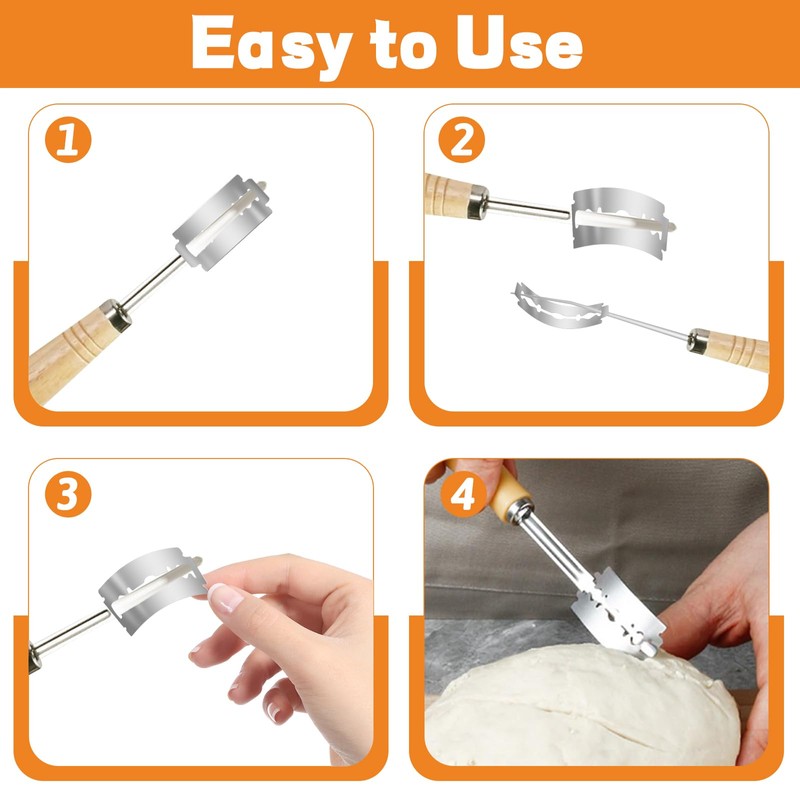 Easy to Use

1

2

3

4