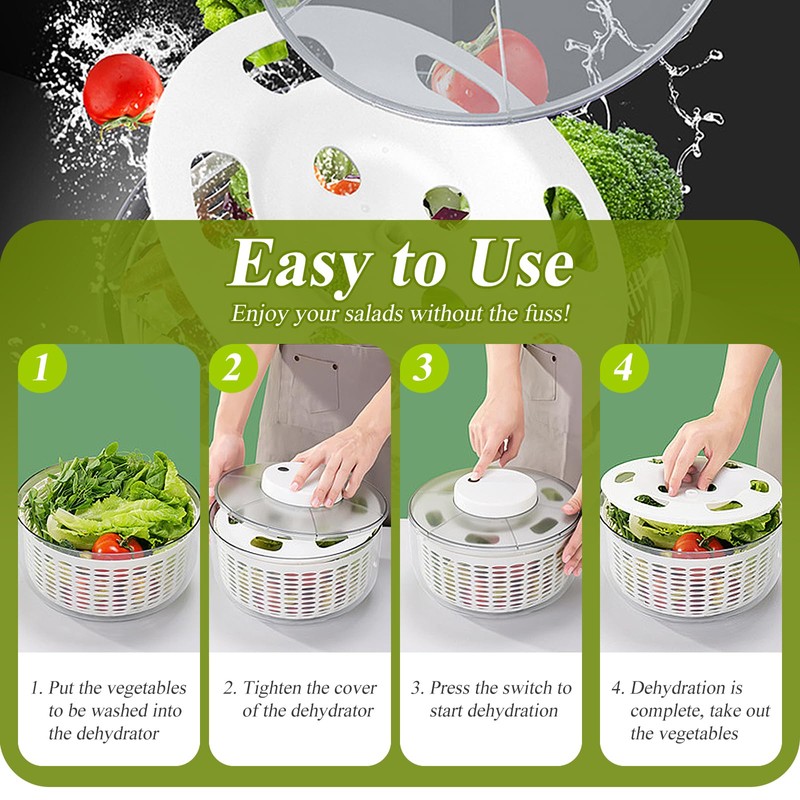 Easy to Use
Enjoy your salads without the fuss!

1
1. Put the vegetables to be washed into the dehydrator

2
2. Tighten the cover of the dehydrator

3
3. Press the switch to start dehydration

4
4. Dehydration is complete, take out the vegetables