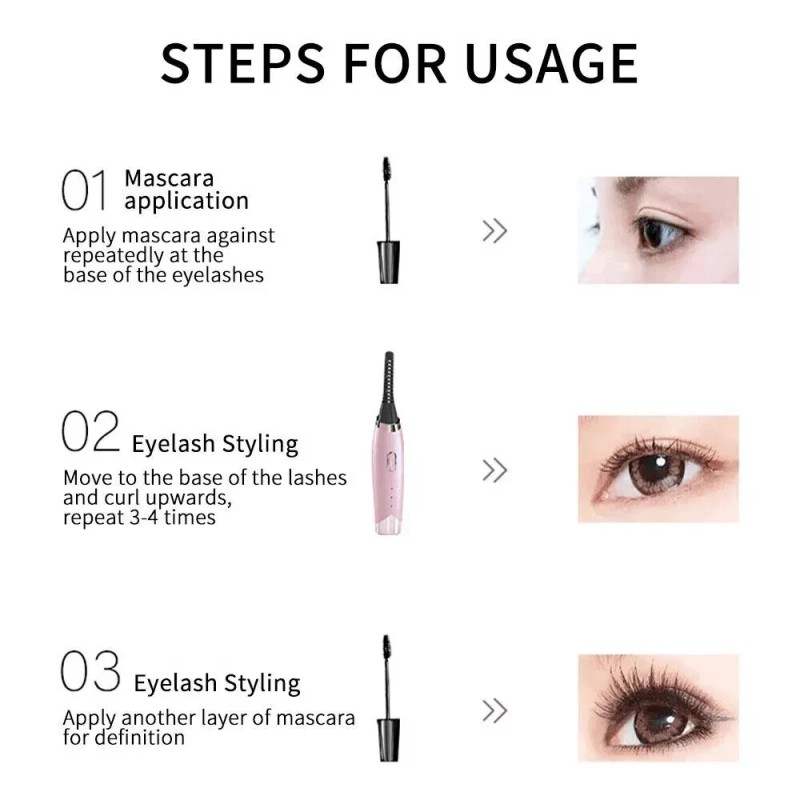 STEPS FOR USAGE

01 Mascara application

Apply mascara against repeatedly at the base of the eyelashes

»

02 Eyelash Styling

Move to the base of the lashes and curl upwards, repeat 3-4 times

»

03 Eyelash Styling

Apply another layer of mascara for definition

»