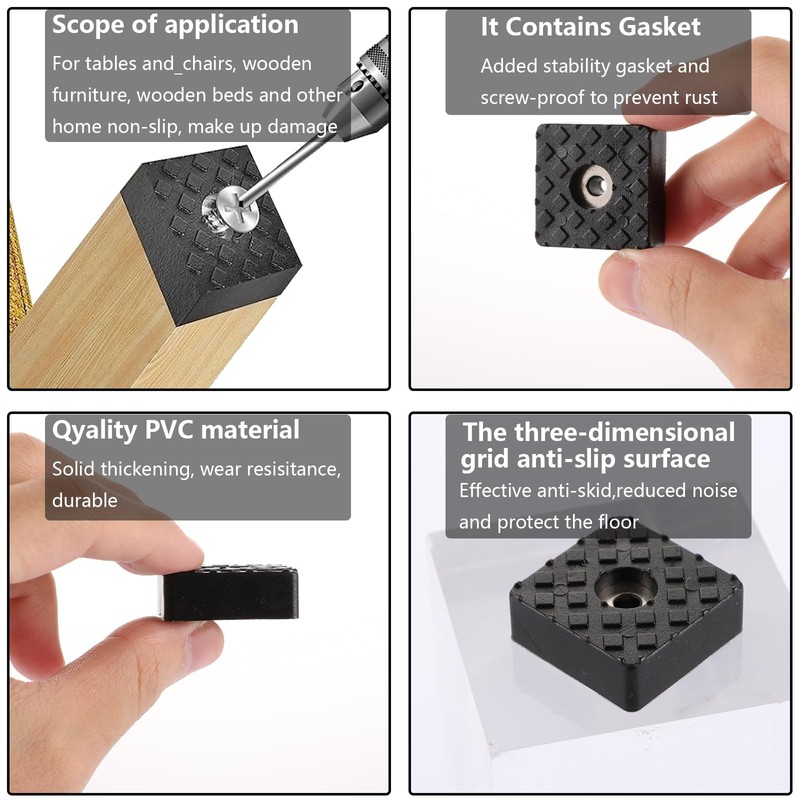 Scope of application

For tables and_chairs, wooden furniture, wooden beds and other home non-slip, make up damage

It Contains Gasket

Added stability gasket and screw-proof to prevent rust

Qyality PVC material

Solid thickening, wear resisitance, durable

The three-dimensional grid anti-slip surface

Effective anti-skid,reduced noise and protect the floor