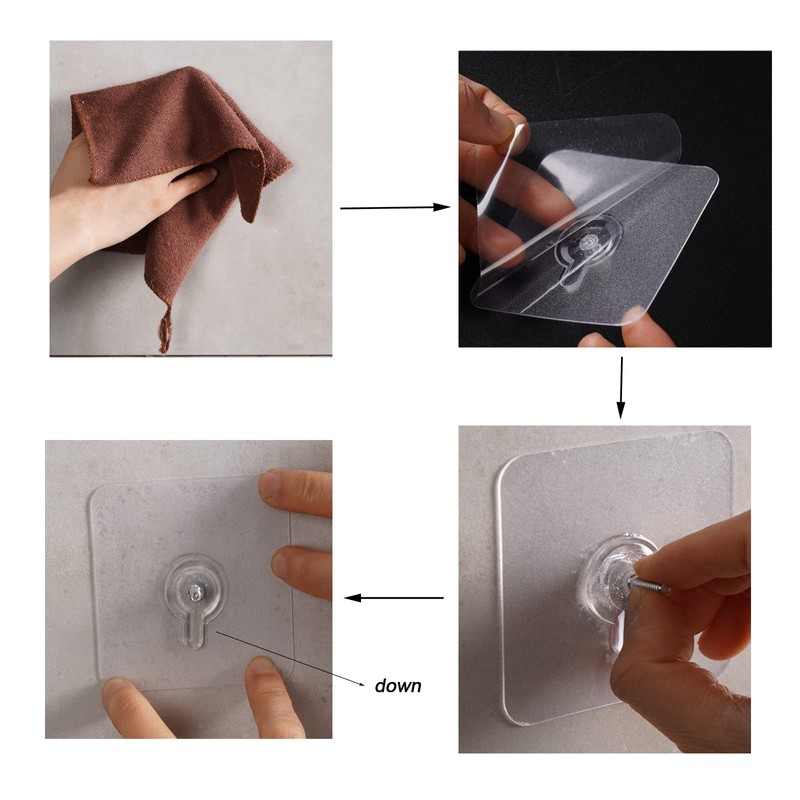 down