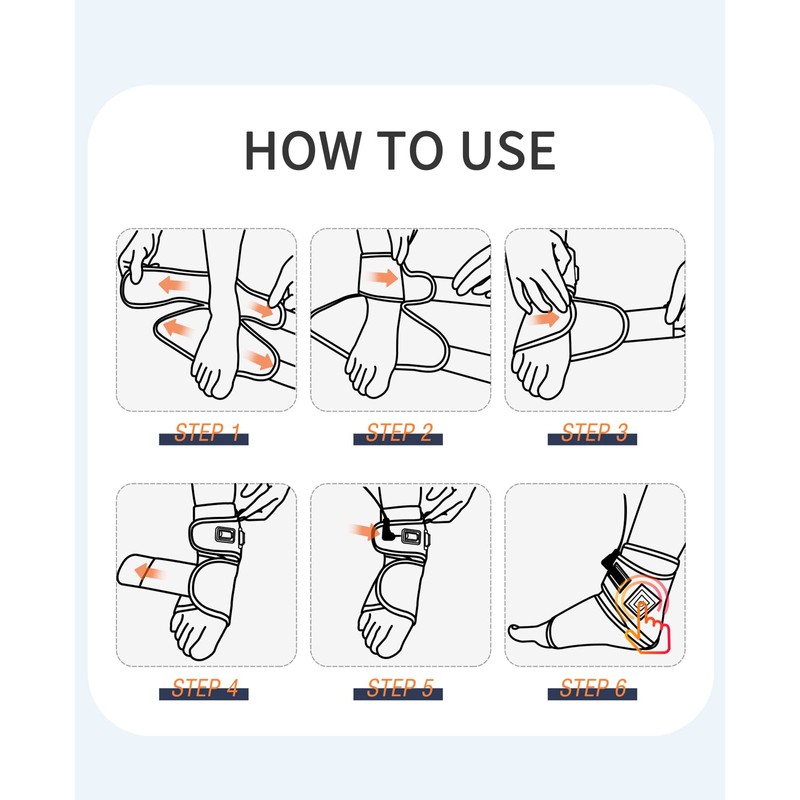 HOW TO USE

STEP 1

STEP 2

STEP 3

STEP 4

STEP 5

STEP 6