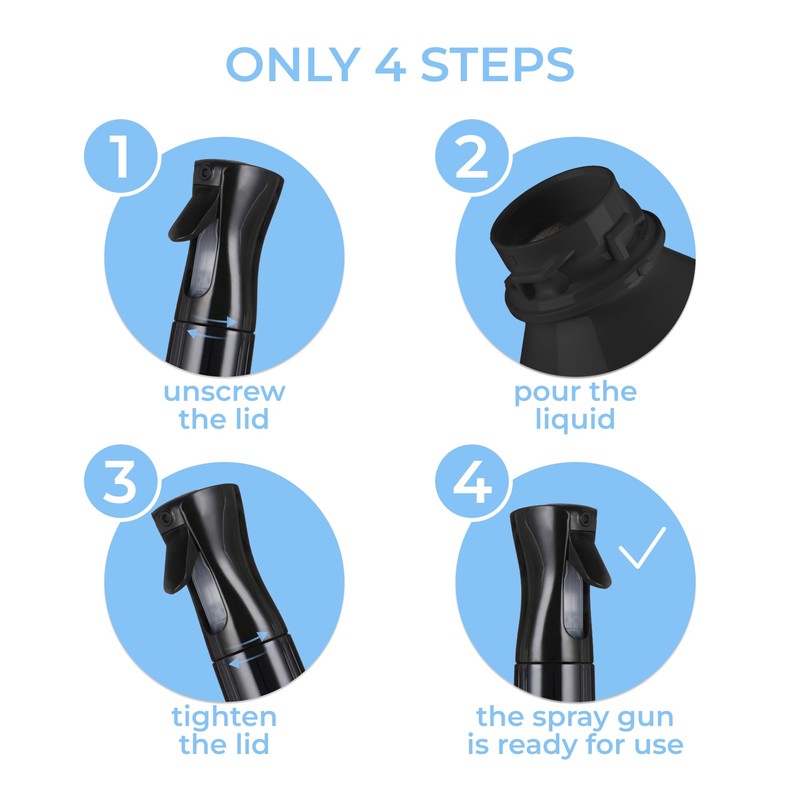 ONLY 4 STEPS

1
unscrew the lid

2
pour the liquid

3
tighten the lid

4
the spray gun is ready for use