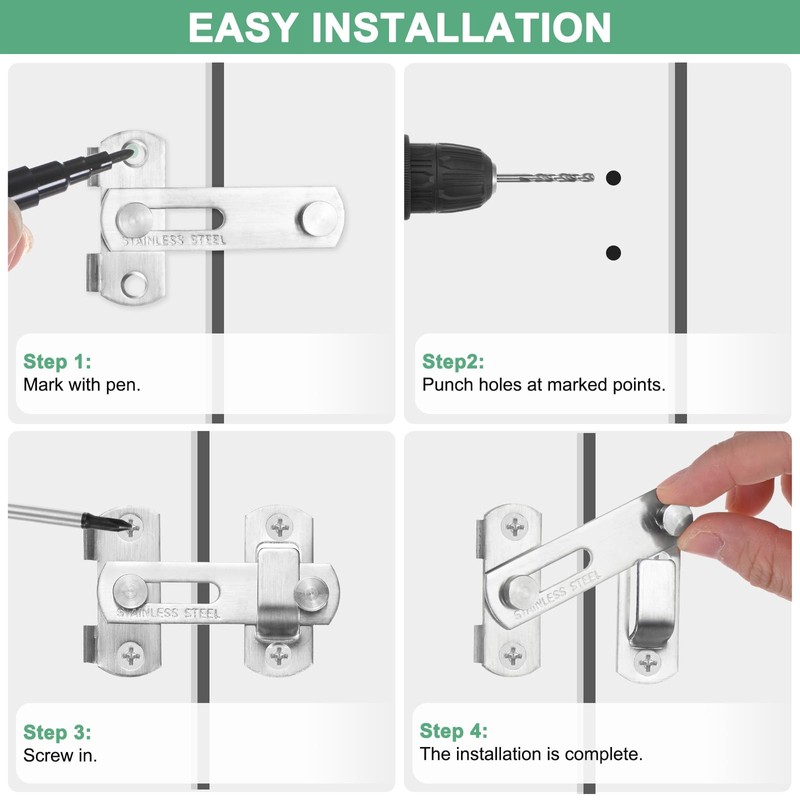 EASY INSTALLATION

STAINLESS STEEL

Step 1:
Mark with pen.

Step2:
Punch holes at marked points.

STAINLESS STEEL

Step 3:
Screw in.

STAINLESS STEEL

Step 4:
The installation is complete.