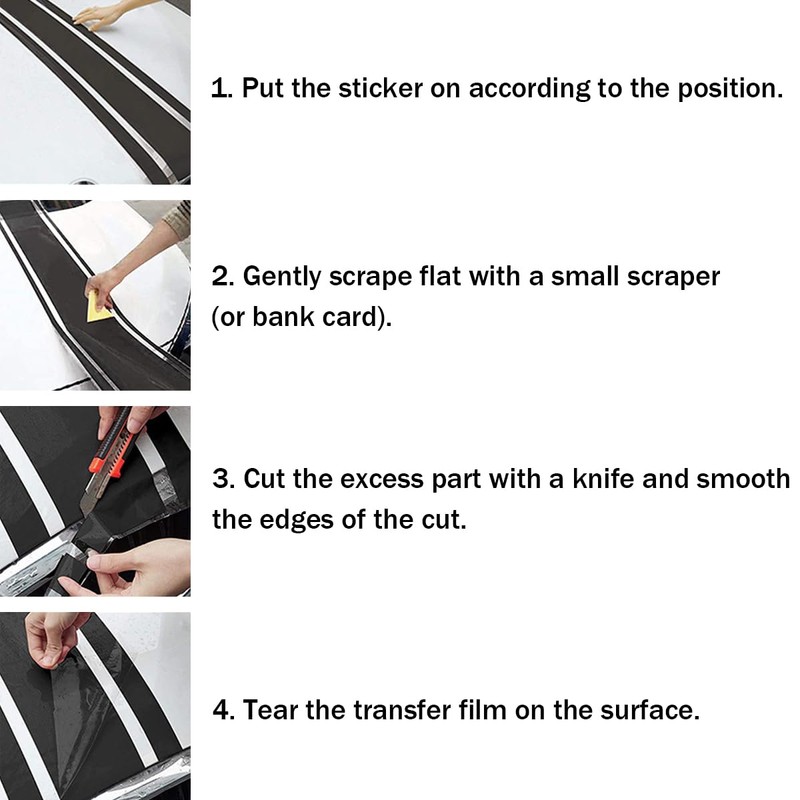 1. Put the sticker on according to the position.

2. Gently scrape flat with a small scraper (or bank card).

3. Cut the excess part with a knife and smooth the edges of the cut.

4. Tear the transfer film on the surface.