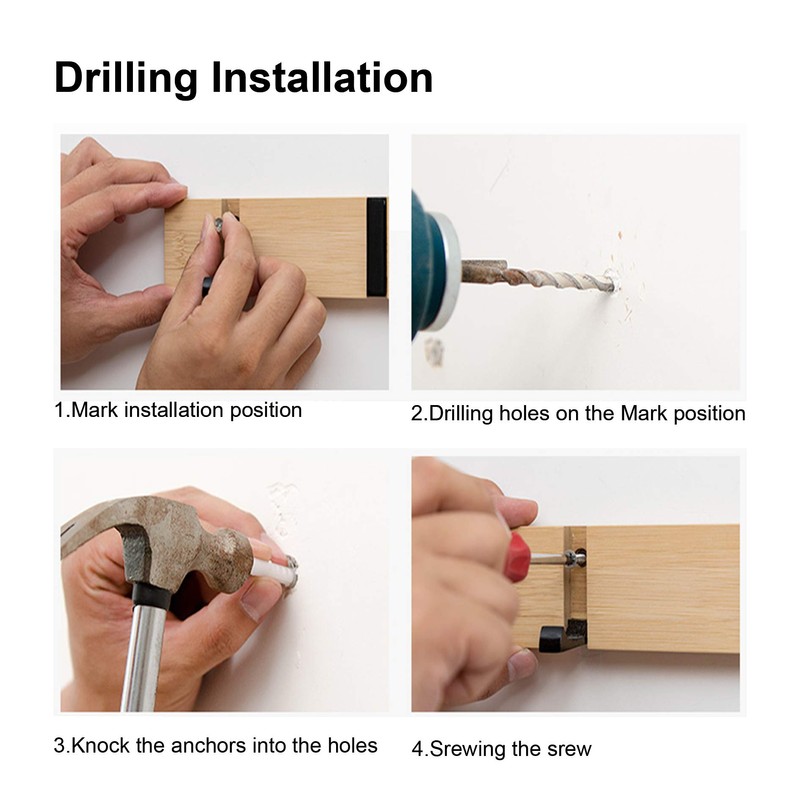 Drilling Installation

1.Mark installation position

2.Drilling holes on the Mark position

3.Knock the anchors into the holes

4.Srewing the srew