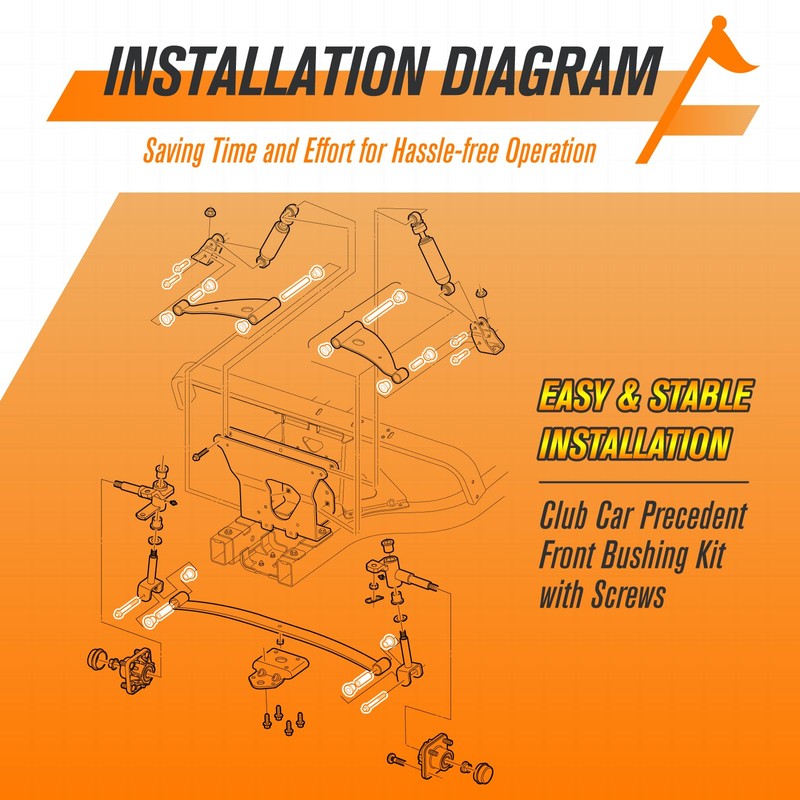 INSTALLATION DIAGRAM

Saving Time and Effort for Hassle-free Operation

EASY & STABLE INSTALLATION

Club Car Precedent Front Bushing Kit with Screws