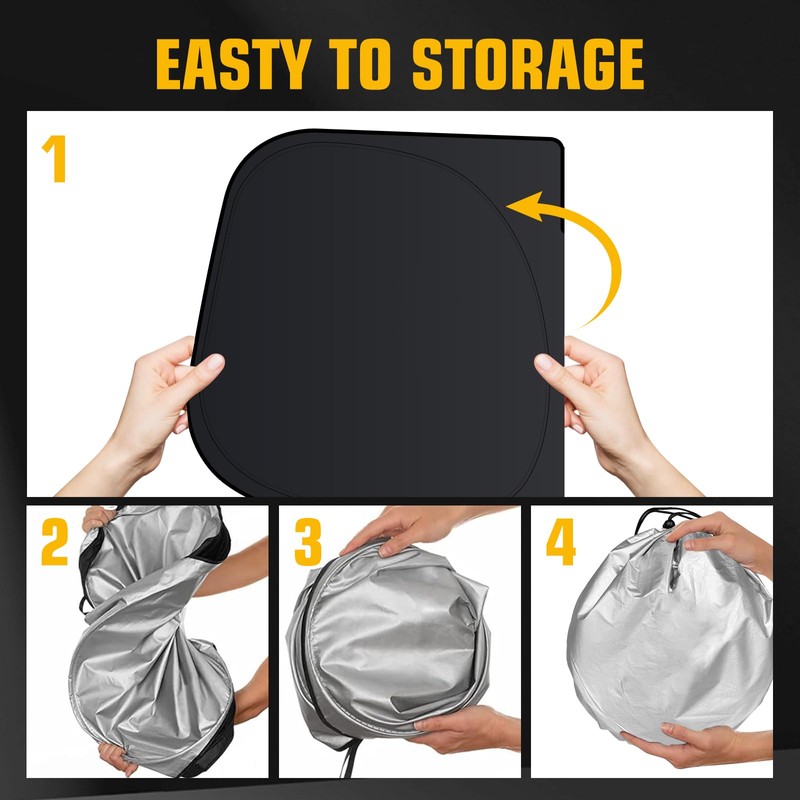 EASTY TO STORAGE

1

2

3

4