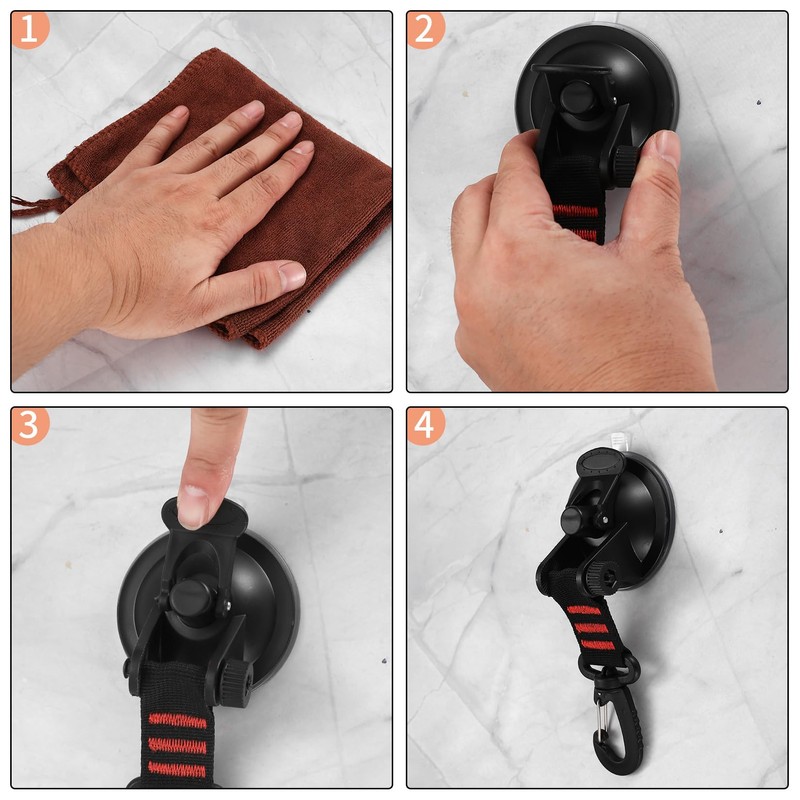 1

2

3

4