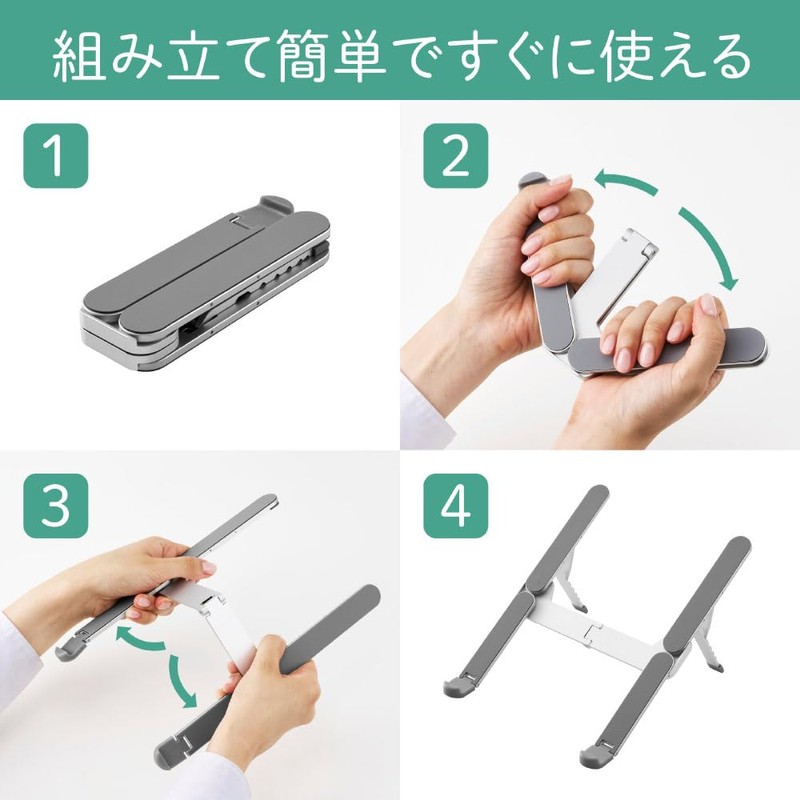 組み立て簡単ですぐに使える

1

2

3

4