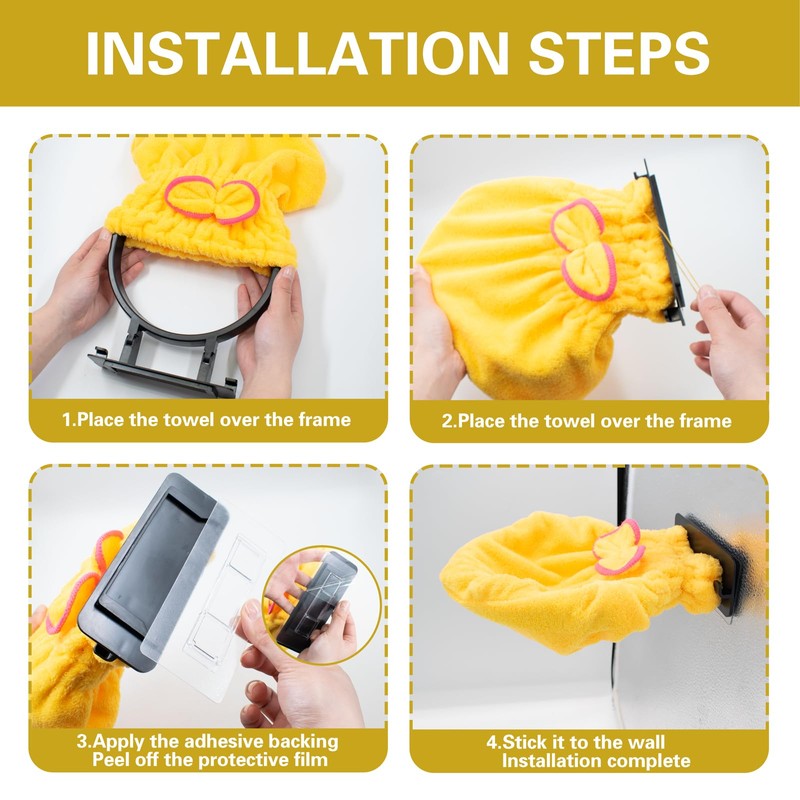 INSTALLATION STEPS

1.Place the towel over the frame

2.Place the towel over the frame

3.Apply the adhesive backing
Peel off the protective film

4.Stick it to the wall
Installation complete