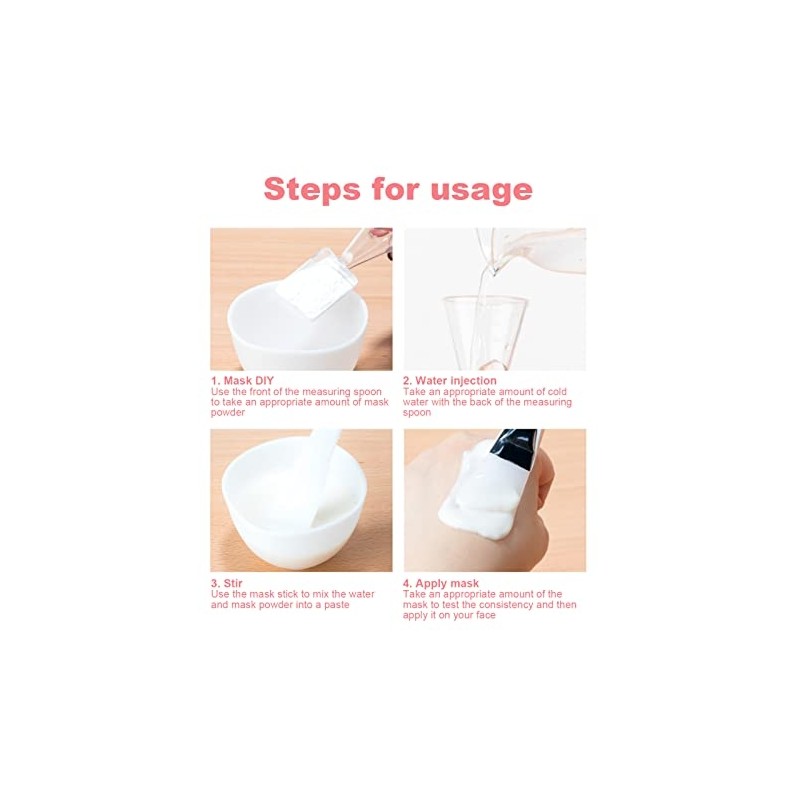 Steps for usage

1. Mask DIY
Use the front of the measuring spoon to take an appropriate amount of mask powder

2. Water injection
Take an appropriate amount of cold water with the back of the measuring spoon

3. Stir
Use the mask stick to mix the water and mask powder into a paste

4. Apply mask
Take an appropriate amount of the mask to test the consistency and then apply it on your face