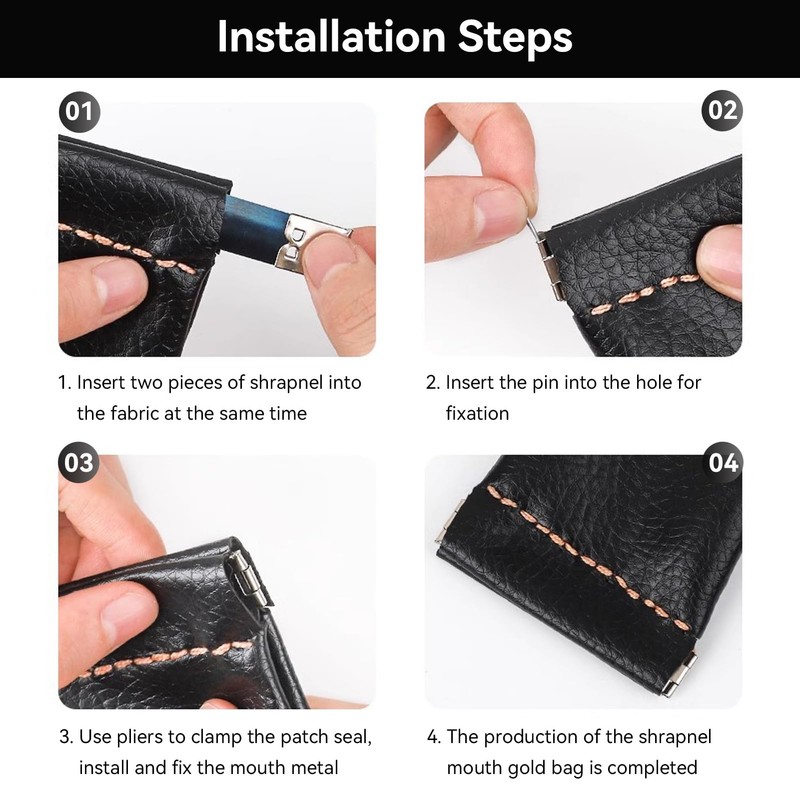 Installation Steps

01

1. Insert two pieces of shrapnel into the fabric at the same time

02

2. Insert the pin into the hole for fixation

03

3. Use pliers to clamp the patch seal, install and fix the mouth metal

04

4. The production of the shrapnel mouth gold bag is completed