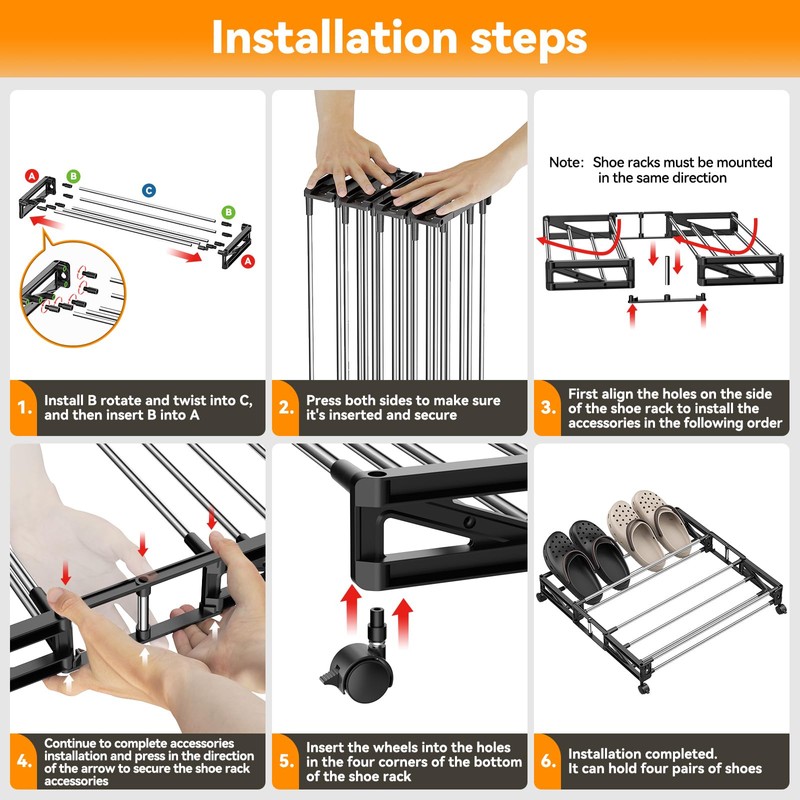 Installation steps

A
B
C
B
A

1. Install B rotate and twist into C, and then insert B into A

2. Press both sides to make sure it's inserted and secure

Note: Shoe racks must be mounted in the same direction

3. First align the holes on the side of the shoe rack to install the accessories in the following order

4. Continue to complete accessories installation and press in the direction of the arrow to secure the shoe rack accessories

5. Insert the wheels into the holes in the four corners of the bottom of the shoe rack

6. Installation completed. It can hold four pairs of shoes