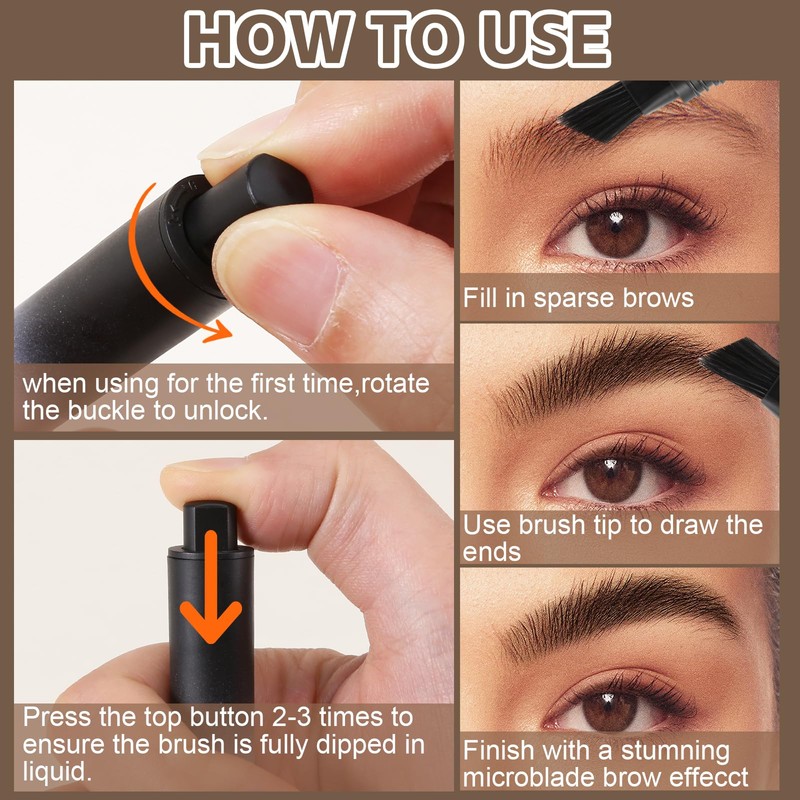 HOW TO USE

when using for the first time,rotate the buckle to unlock.

Press the top button 2-3 times to ensure the brush is fully dipped in liquid.

Fill in sparse brows

Use brush tip to draw the ends

Finish with a stumning microblade brow effecct