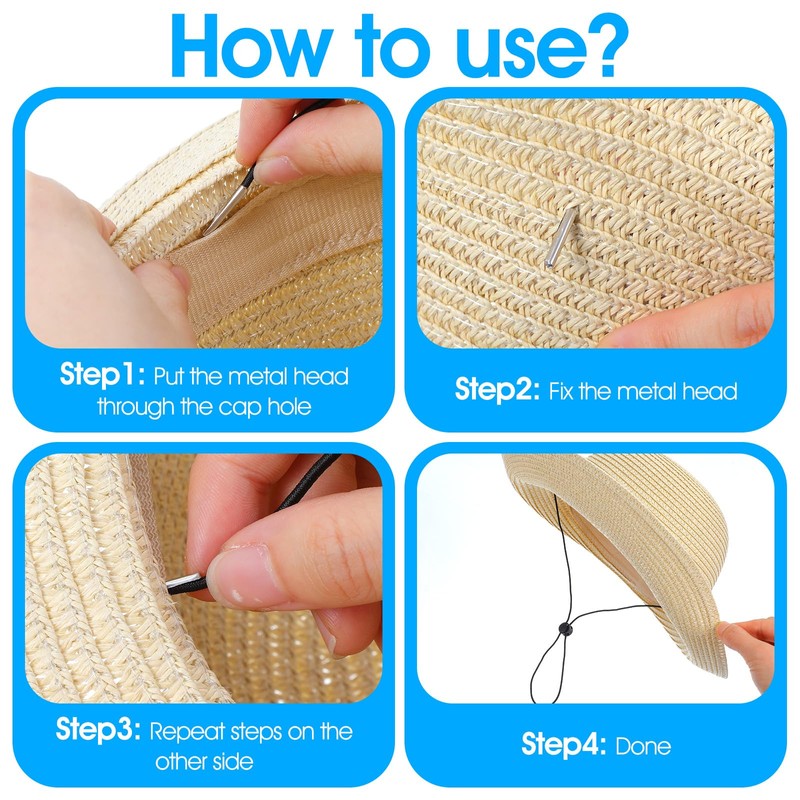 How to use?

Step1: Put the metal head through the cap hole

Step2: Fix the metal head

Step3: Repeat steps on the other side

Step4: Done