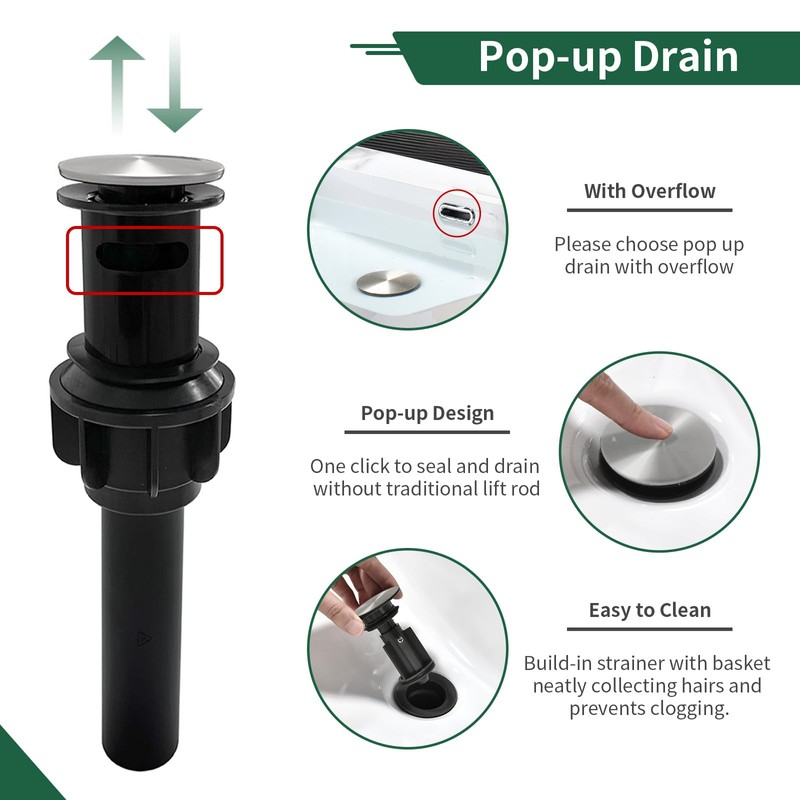 Pop-up Drain

With Overflow

Please choose pop up drain with overflow

Pop-up Design

One click to seal and drain without traditional lift rod

Easy to Clean

Build-in strainer with basket neatly collecting hairs and prevents clogging.