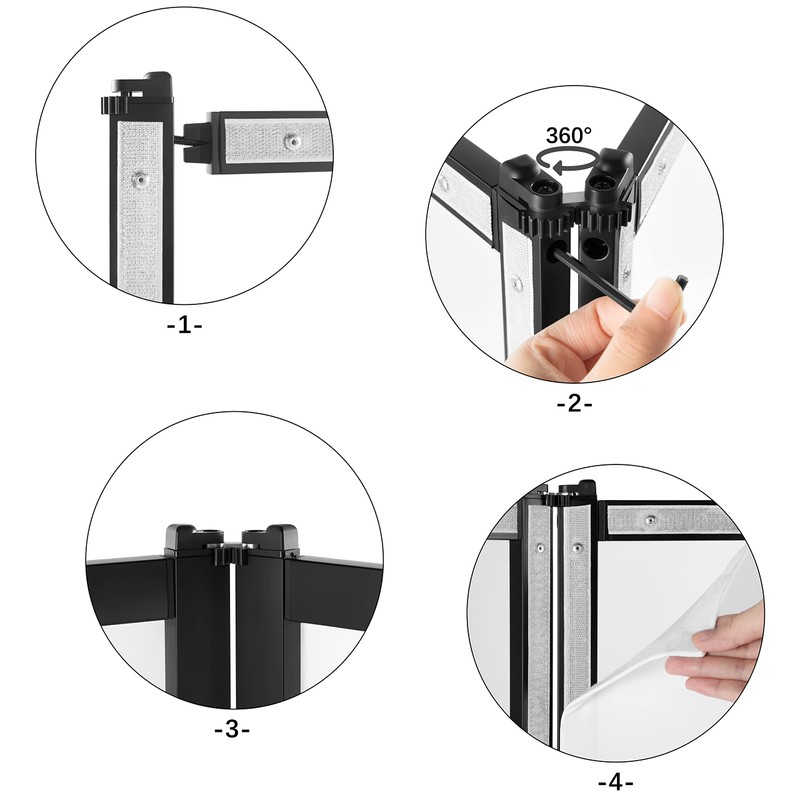 -1-

360°

-2-

-3-

-4-