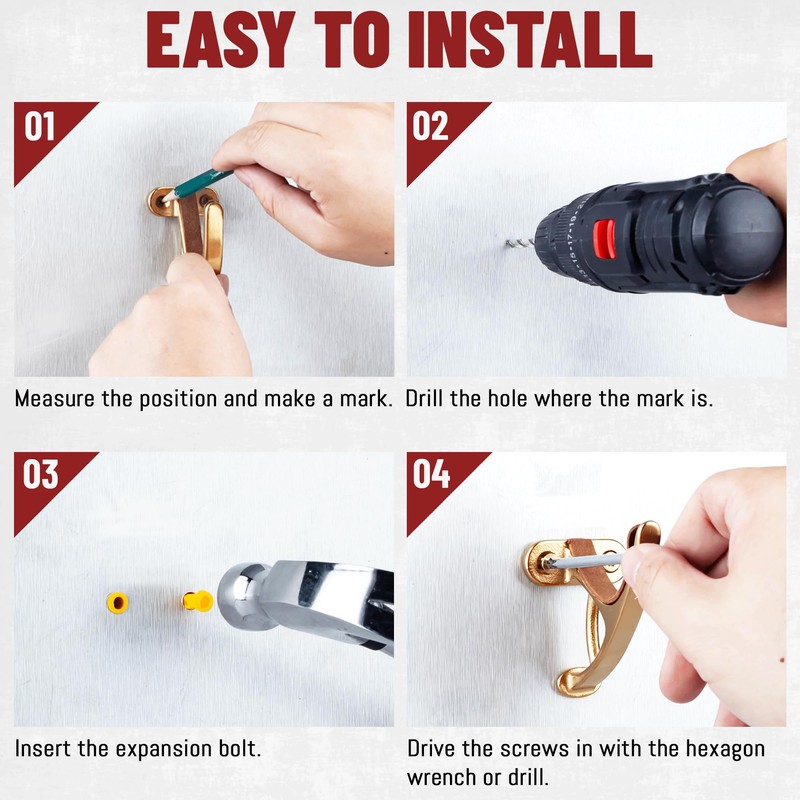 EASY TO INSTALL

01

Measure the position and make a mark.

02

Drill the hole where the mark is.

03

Insert the expansion bolt.

04

Drive the screws in with the hexagon wrench or drill.