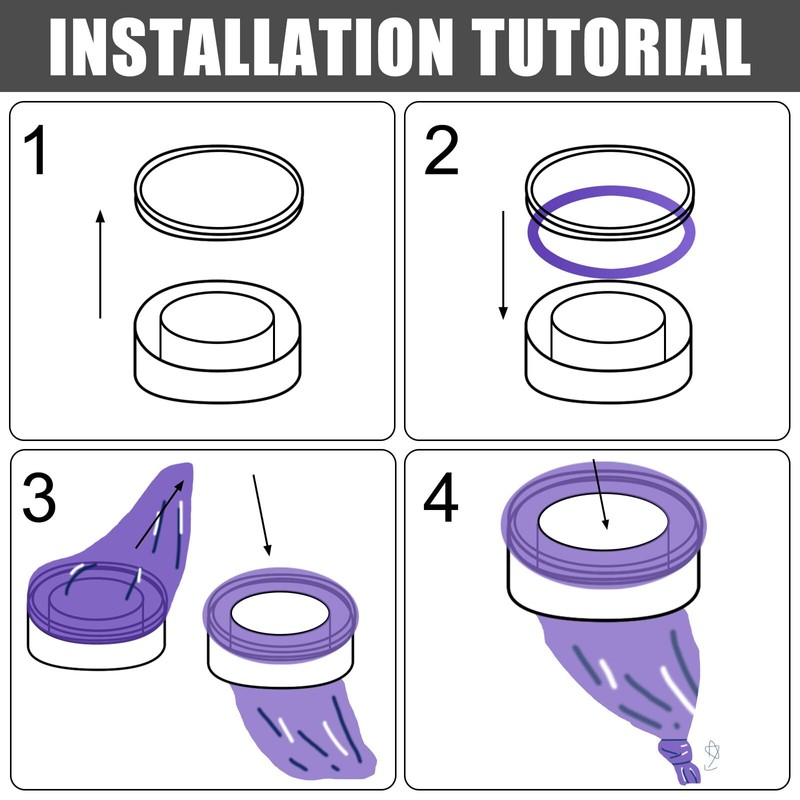 INSTALLATION TUTORIAL

1

2

3

4