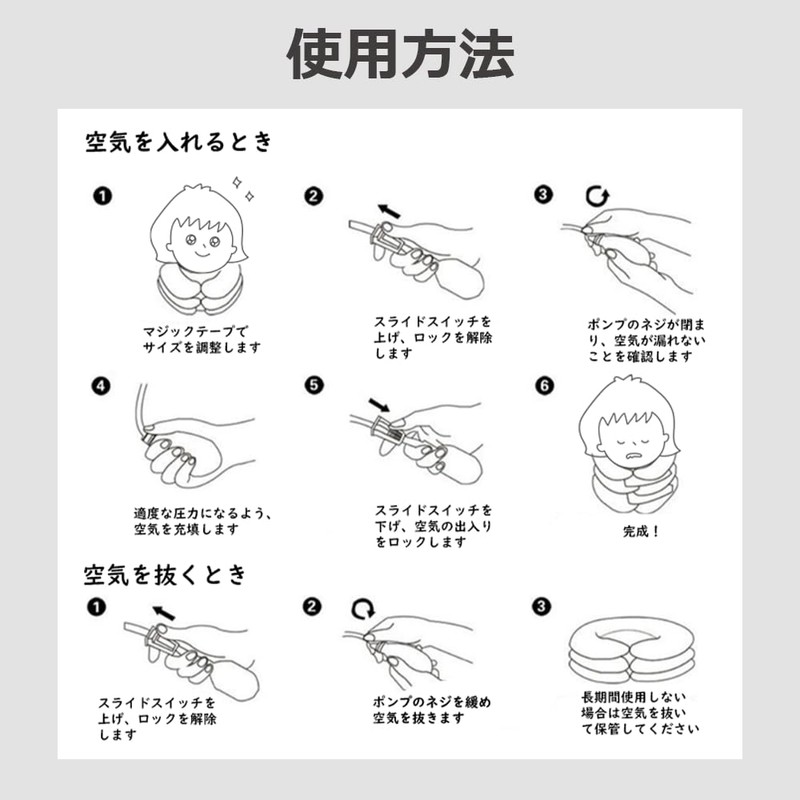 使用方法

空気を入れるとき

❶
マジックテープでサイズを調整します

❷
スライドスイッチを上げ、ロックを解除します

❸
ポンプのネジが閉まり、空気が漏れないことを確認します

❹
適度な圧力になるよう、空気を充填します

❺
スライドスイッチを下げ、空気の出入りをロックします

❻
完成！

空気を抜くとき

❶
スライドスイッチを上げ、ロックを解除します

❷
ポンプのネジを緩め空気を抜きます

❸
長期間使用しない場合は空気を抜いて保管してください