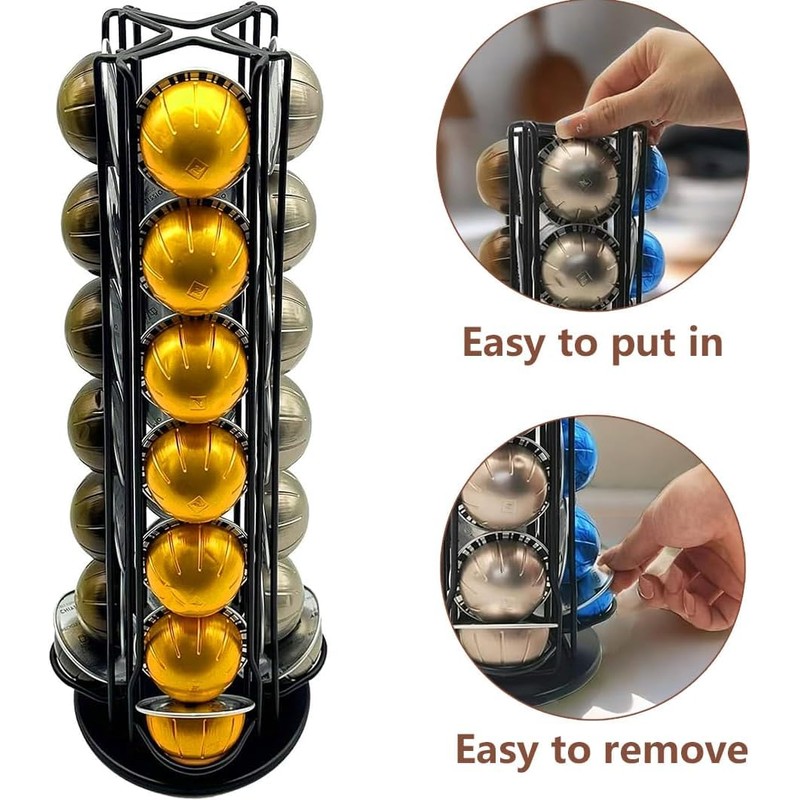 Easy to put in

Easy to remove