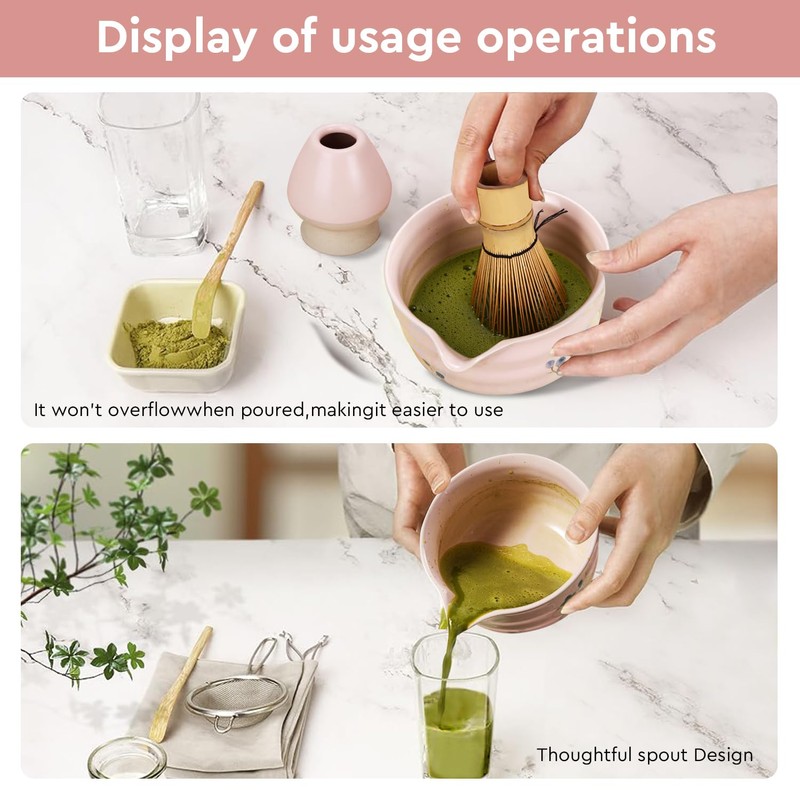 Display of usage operations

It won't overflowwhen poured,makingit easier to use

Thoughtful spout Design