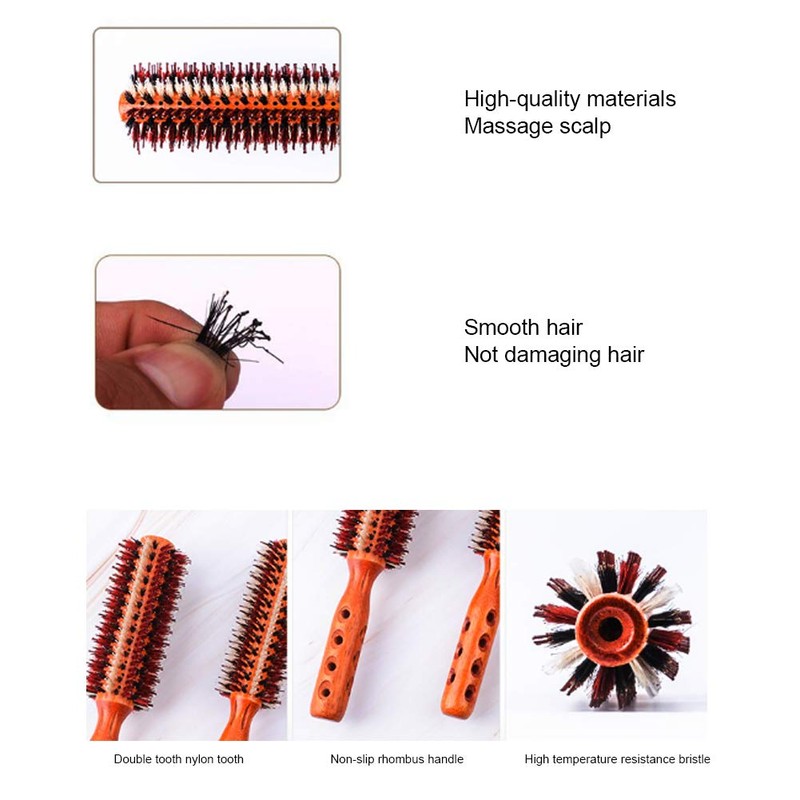 High-quality materials
Massage scalp

Smooth hair
Not damaging hair

Double tooth nylon tooth

Non-slip rhombus handle

High temperature resistance bristle