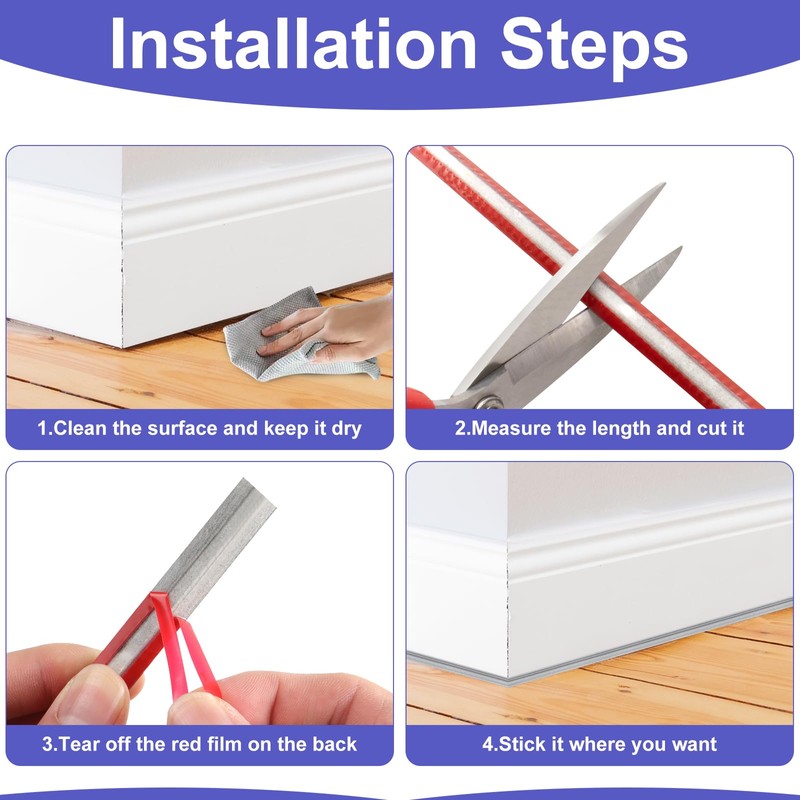 Installation Steps

1.Clean the surface and keep it dry

2.Measure the length and cut it

3.Tear off the red film on the back

4.Stick it where you want