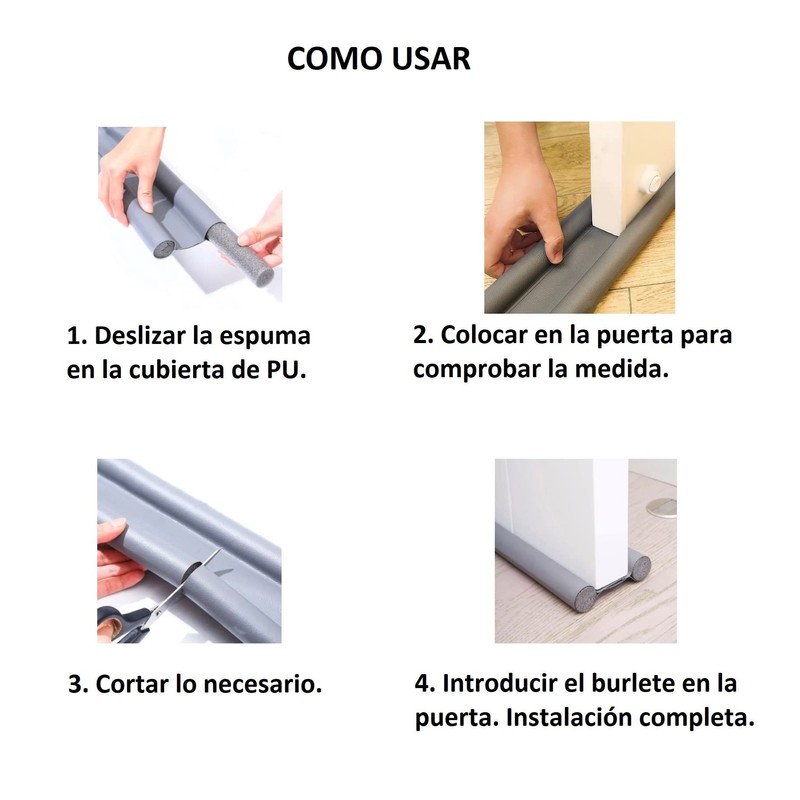 COMO USAR

1. Deslizar la espuma en la cubierta de PU.

2. Colocar en la puerta para comprobar la medida.

3. Cortar lo necesario.

4. Introducir el burlete en la puerta. Instalación completa.