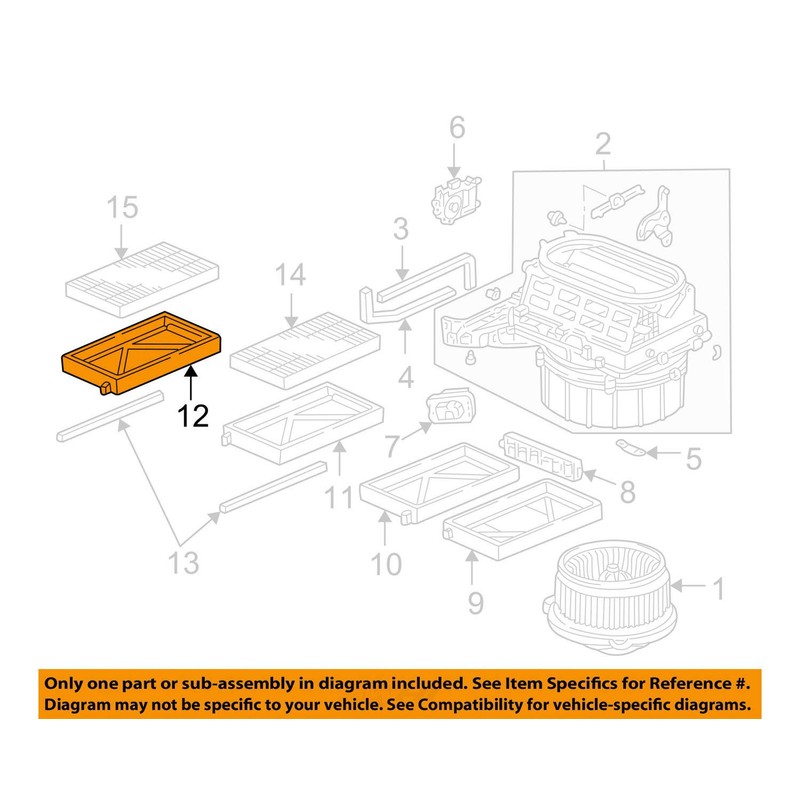 6
2
15
3
14
4
12
7
5
11
8
13
10
9
1

Only one part or sub-assembly in diagram included. See Item Specifics for Reference #.
Diagram may not be specific to your vehicle. See Compatibility for vehicle-specific diagrams.