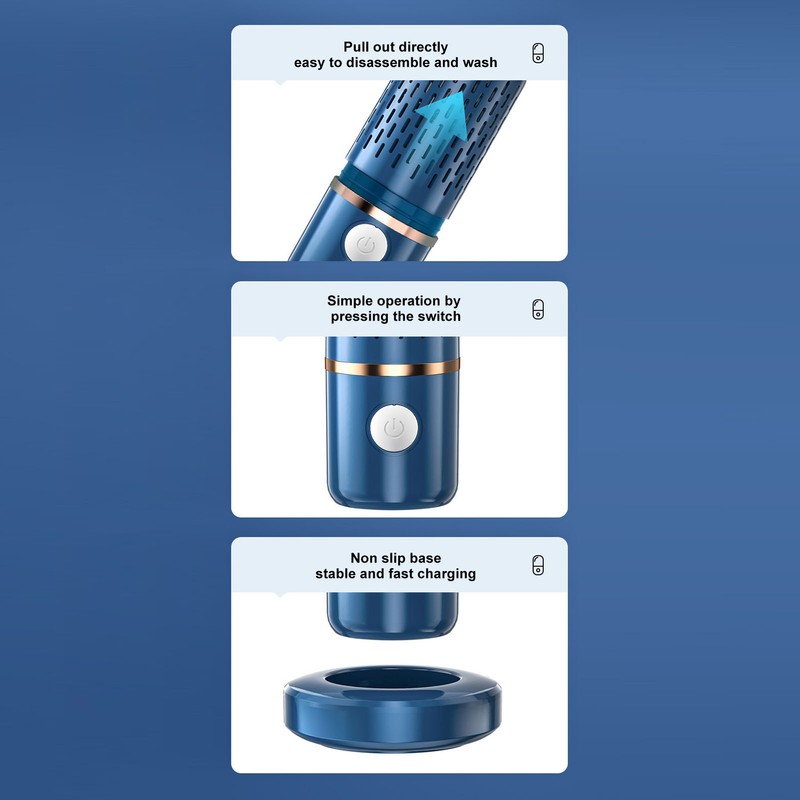 Pull out directly
easy to disassemble and wash

Simple operation by
pressing the switch

Non slip base
stable and fast charging