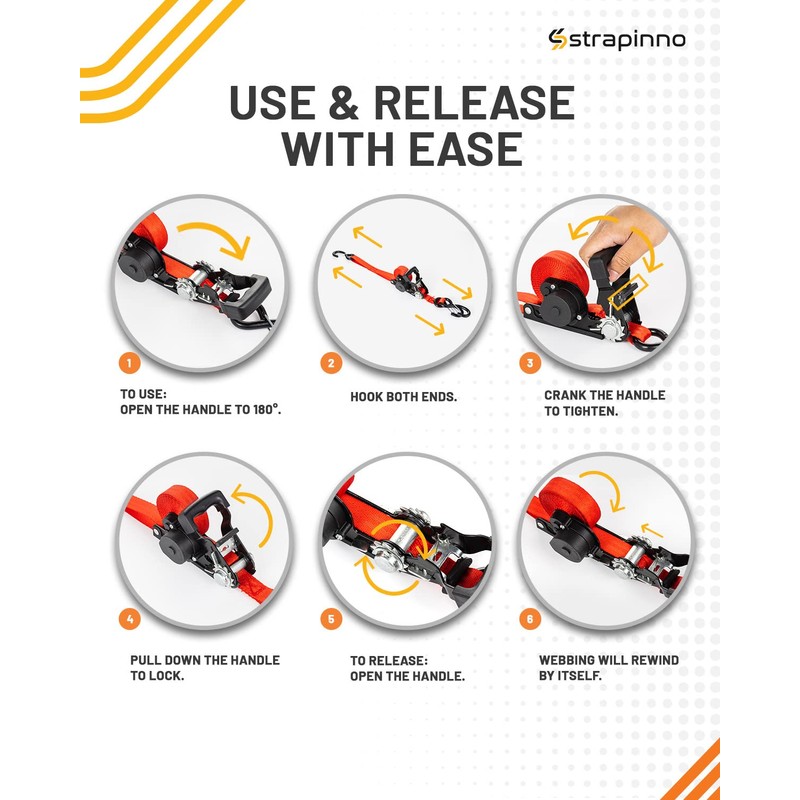 strapinno

USE & RELEASE WITH EASE

1

TO USE:
OPEN THE HANDLE TO 180°.

2

HOOK BOTH ENDS.

3

CRANK THE HANDLE TO TIGHTEN.

4

PULL DOWN THE HANDLE TO LOCK.

5

TO RELEASE:
OPEN THE HANDLE.

6

WEBBING WILL REWIND BY ITSELF.