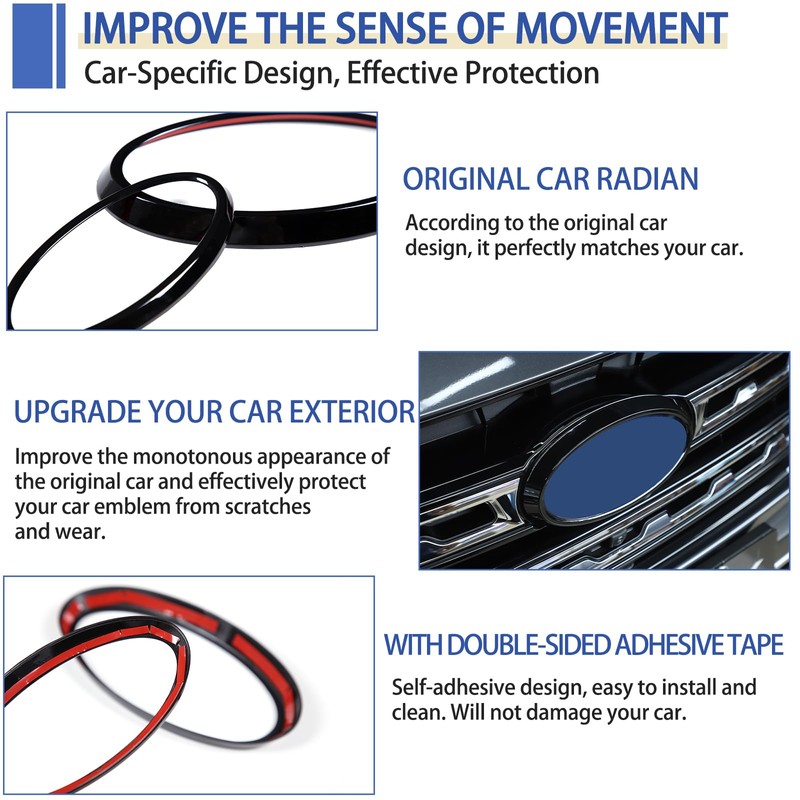 IMPROVE THE SENSE OF MOVEMENT
Car-Specific Design, Effective Protection

ORIGINAL CAR RADIAN
According to the original car design, it perfectly matches your car.

UPGRADE YOUR CAR EXTERIOR
Improve the monotonous appearance of the original car and effectively protect your car emblem from scratches and wear.

WITH DOUBLE-SIDED ADHESIVE TAPE
Self-adhesive design, easy to install and clean. Will not damage your car.