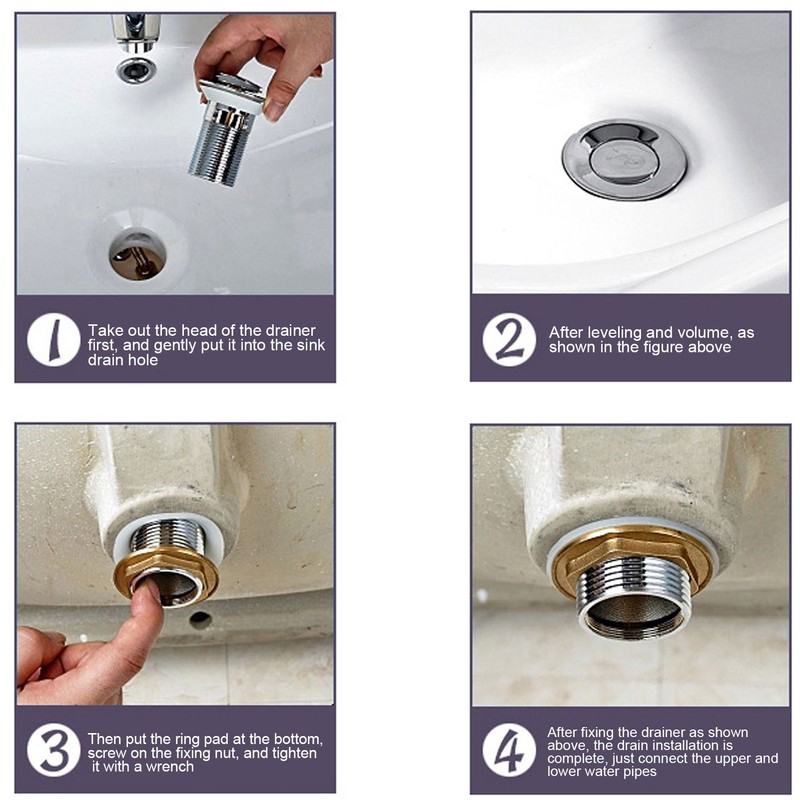 1 Take out the head of the drainer first, and gently put it into the sink drain hole

2 After leveling and volume, as shown in the figure above

3 Then put the ring pad at the bottom, screw on the fixing nut, and tighten it with a wrench

4 After fixing the drainer as shown above, the drain installation is complete, just connect the upper and lower water pipes