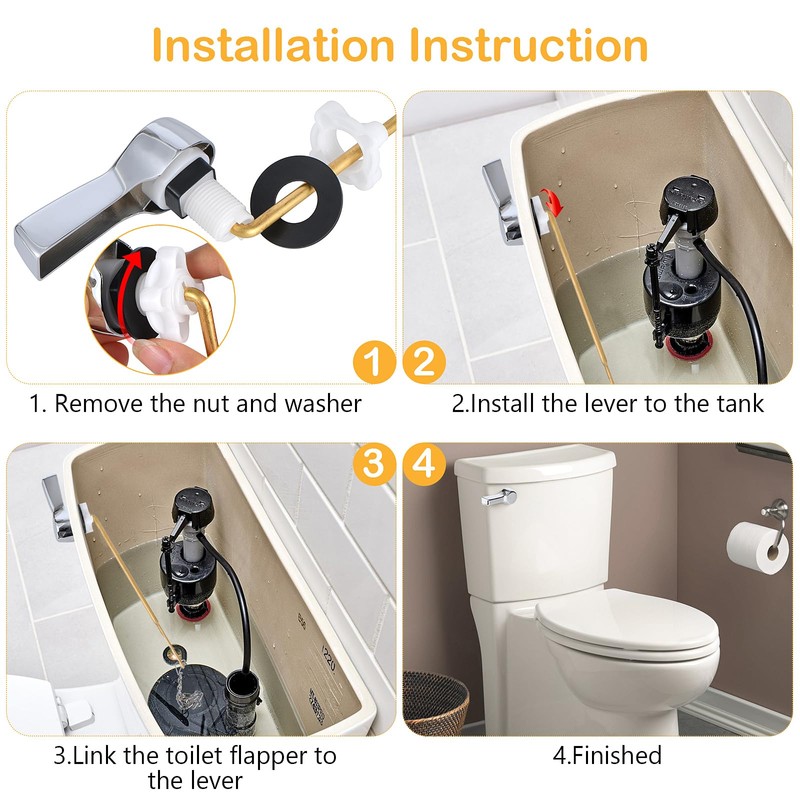 Installation Instruction

1

2

1. Remove the nut and washer

2.Install the lever to the tank

3

4

3.Link the toilet flapper to the lever

4.Finished