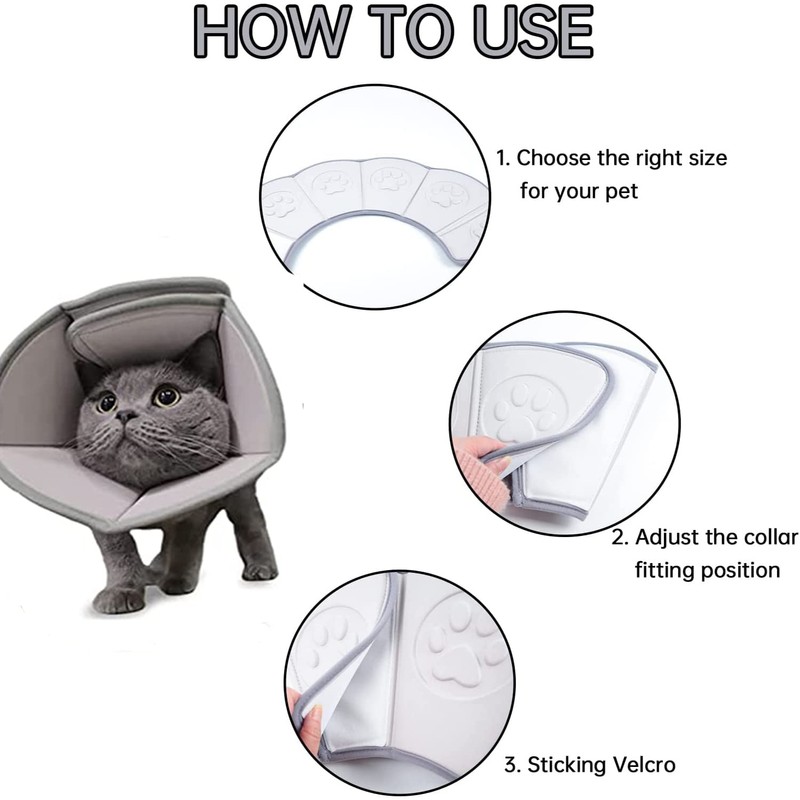 HOW TO USE

1. Choose the right size for your pet

2. Adjust the collar fitting position

3. Sticking Velcro