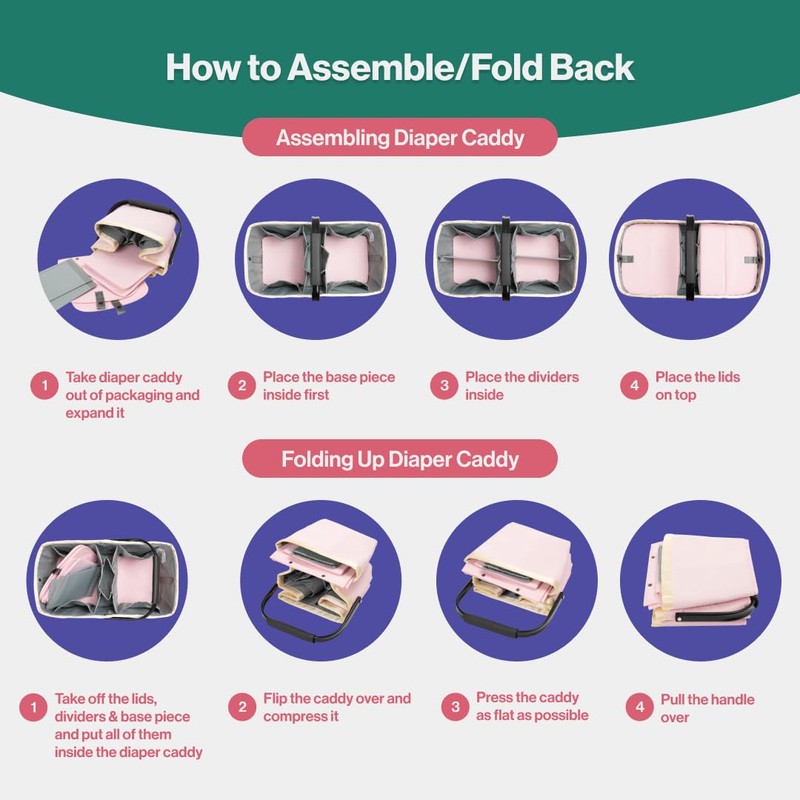 How to Assemble/Fold Back

Assembling Diaper Caddy

1 Take diaper caddy out of packaging and expand it

2 Place the base piece inside first

3 Place the dividers inside

4 Place the lids on top

Folding Up Diaper Caddy

1 Take off the lids, dividers & base piece and put all of them inside the diaper caddy

2 Flip the caddy over and compress it

3 Press the caddy as flat as possible

4 Pull the handle over