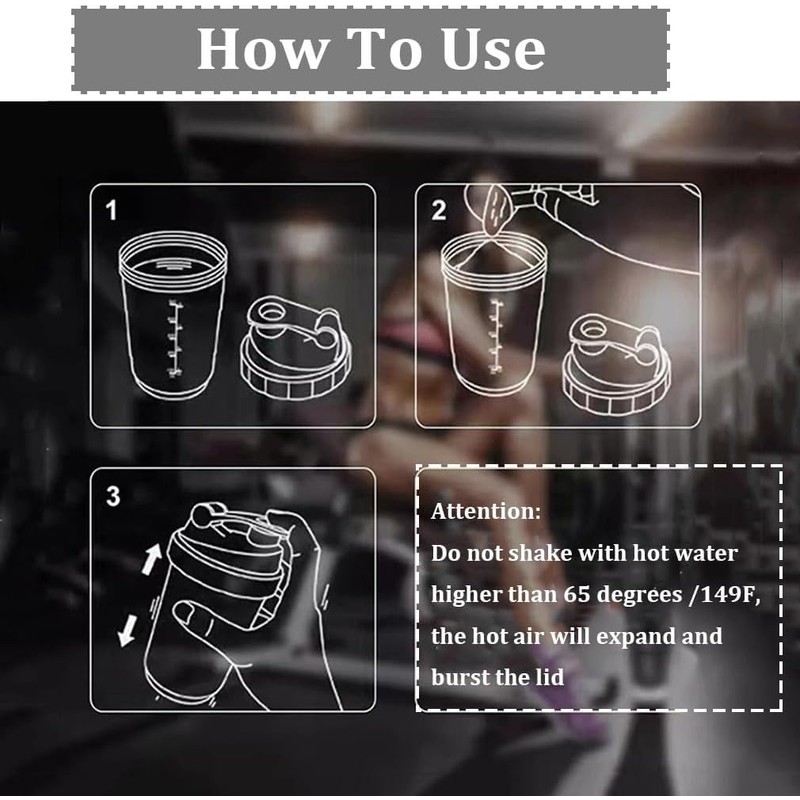 How To Use

1

2

3

Attention:
Do not shake with hot water higher than 65 degrees /149F, the hot air will expand and burst the lid