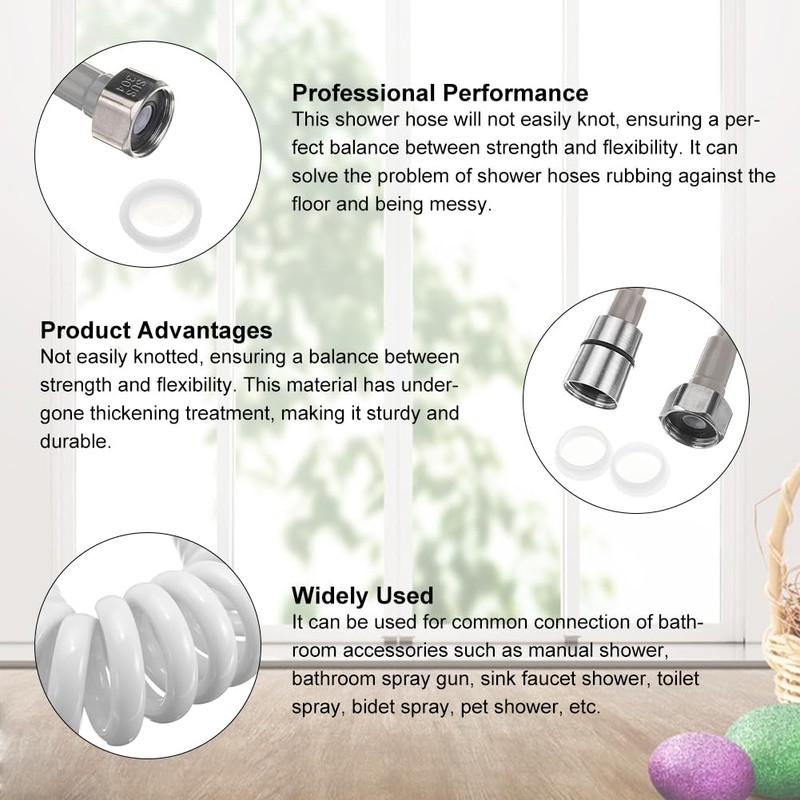 SUS 304

Professional Performance
This shower hose will not easily knot, ensuring a perfect balance between strength and flexibility. It can solve the problem of shower hoses rubbing against the floor and being messy.

Product Advantages
Not easily knotted, ensuring a balance between strength and flexibility. This material has undergone thickening treatment, making it sturdy and durable.

Widely Used
It can be used for common connection of bathroom accessories such as manual shower, bathroom spray gun, sink faucet shower, toilet spray, bidet spray, pet shower, etc.