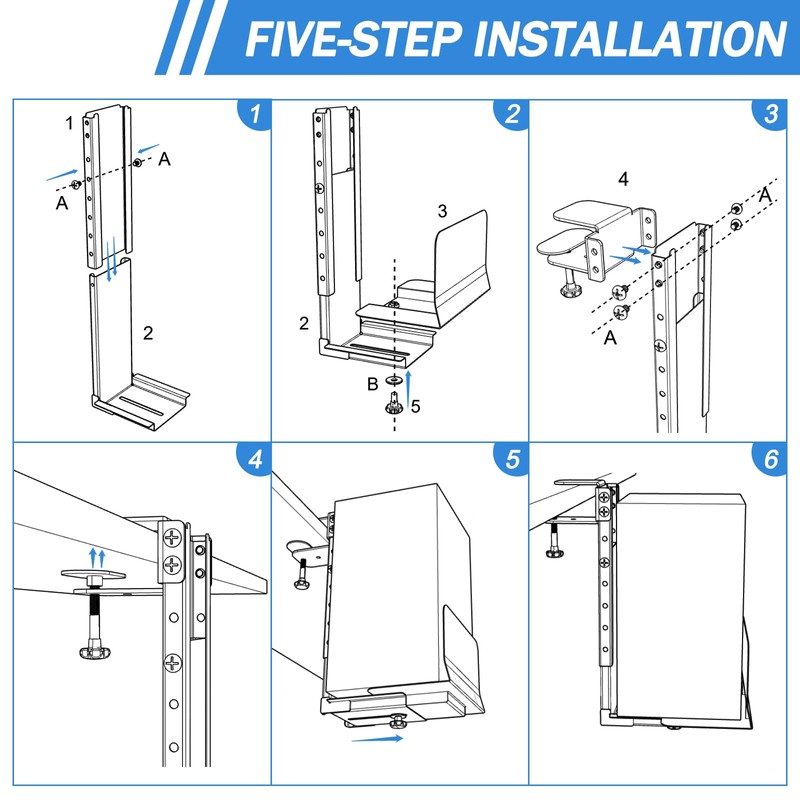 FIVE-STEP INSTALLATION

1
1
A
A
2

2
2
3
B
5

3
4
A
A

4

5

6